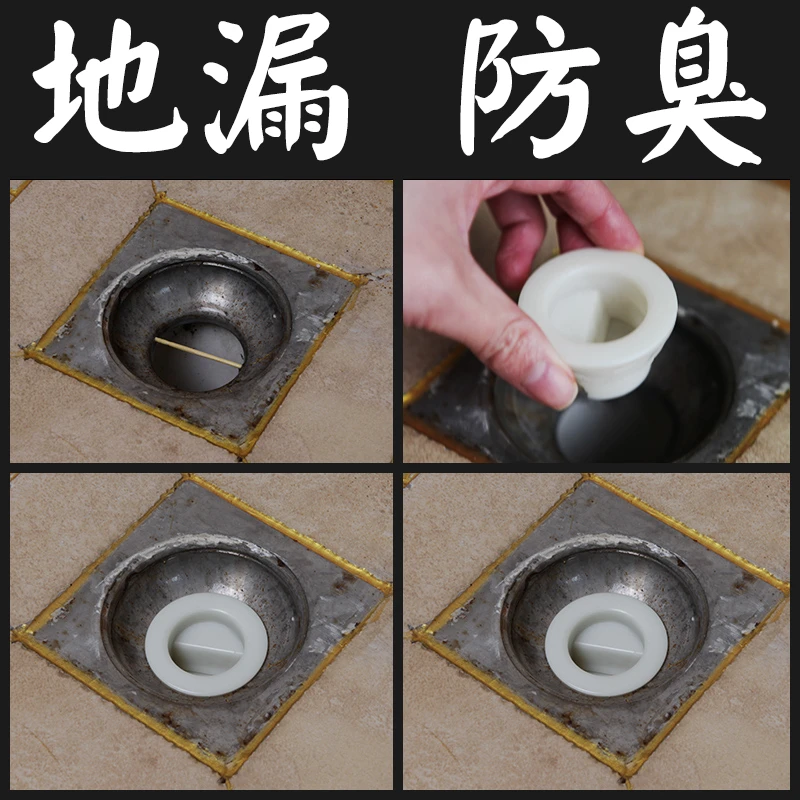 地漏 防臭