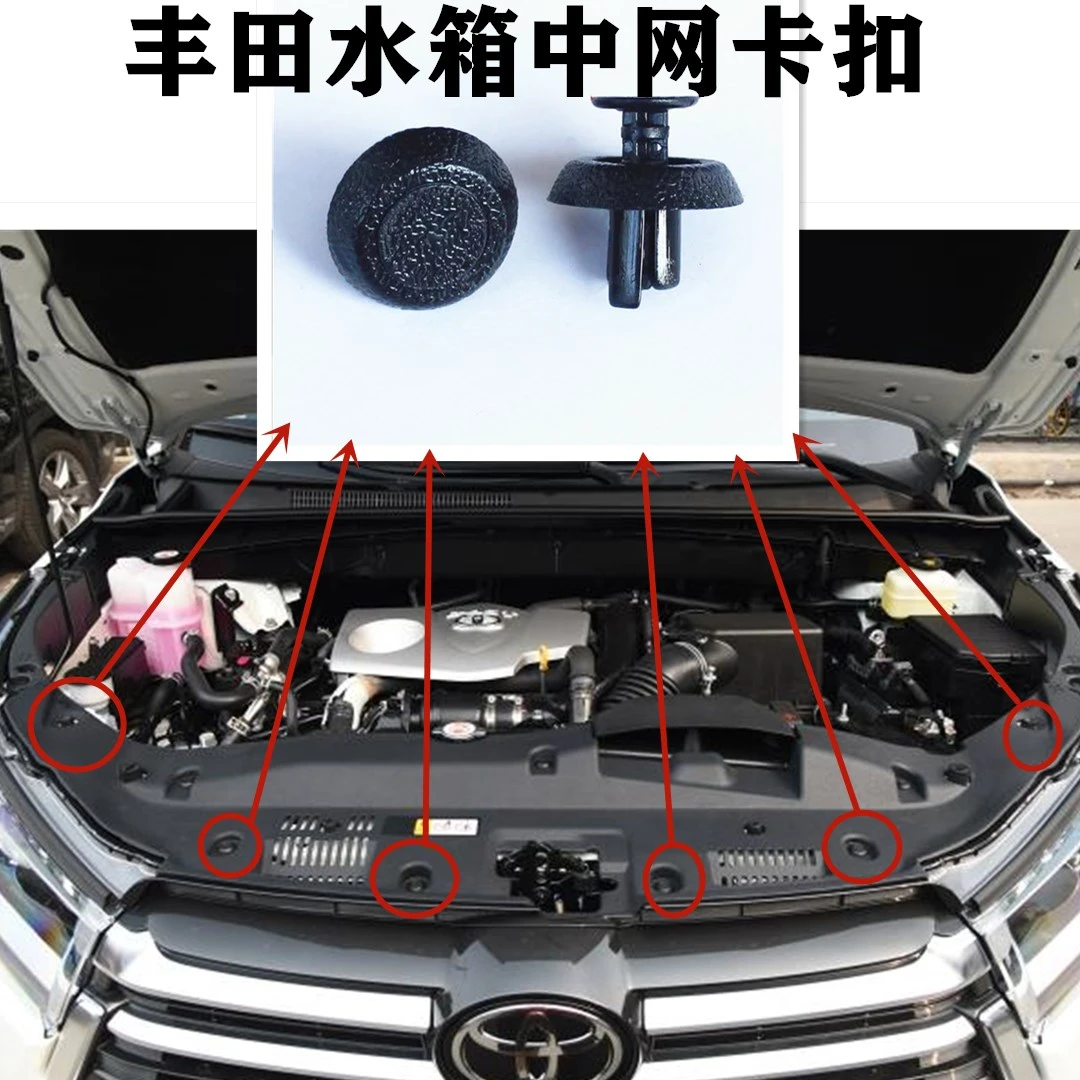 丰田水箱中网卡扣