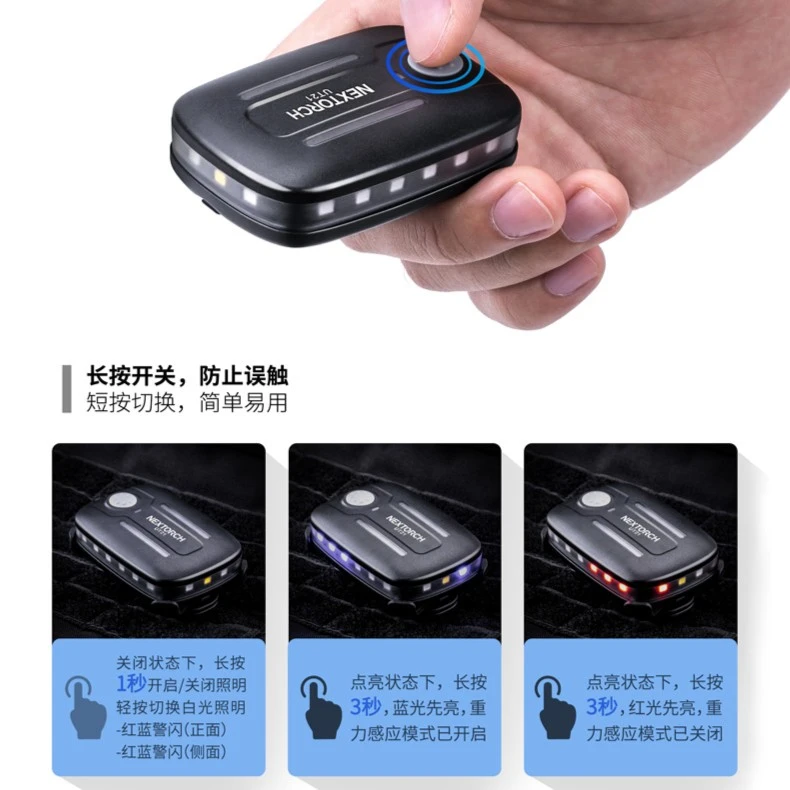 NEXTORCH
UT21

长按开关，防止误触
短按切换，简单易用

NEXTORCH
UT21

NEXTORCH
UT21

NEXTORCH
UT21

关闭状态下，长按1秒开启/关闭照明
轻按切换白光照明
-红蓝警闪(正面)
-红蓝警闪(侧面)

点亮状态下，长按3秒，蓝光先亮，重力感应模式已开启

点亮状态下，长按3秒，红光先亮，重力感应模式已关闭