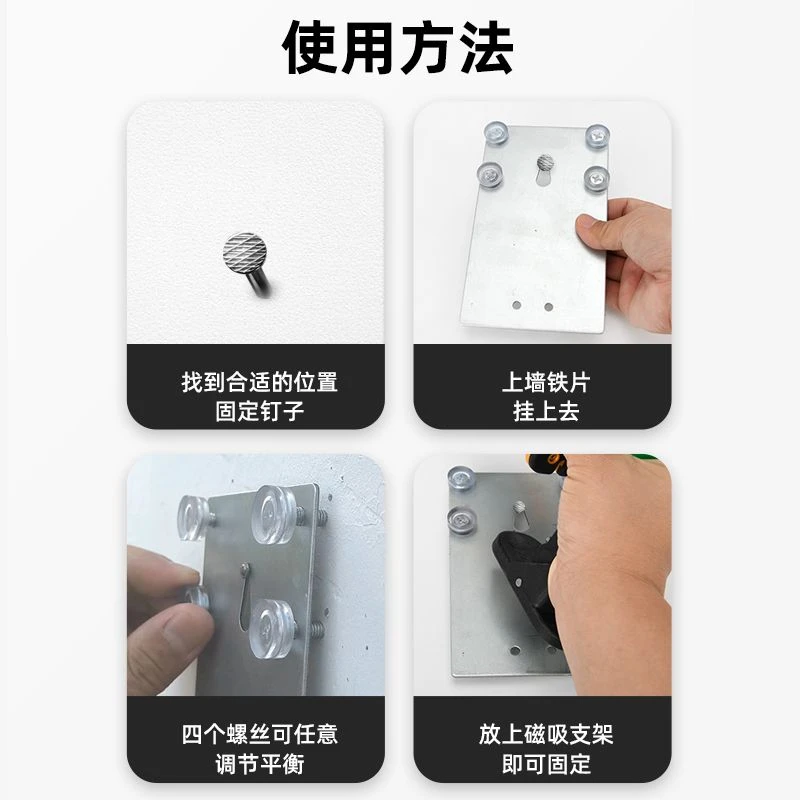 使用方法

找到合适的位置
固定钉子

上墙铁片
挂上去

四个螺丝可任意
调节平衡

放上磁吸支架
即可固定