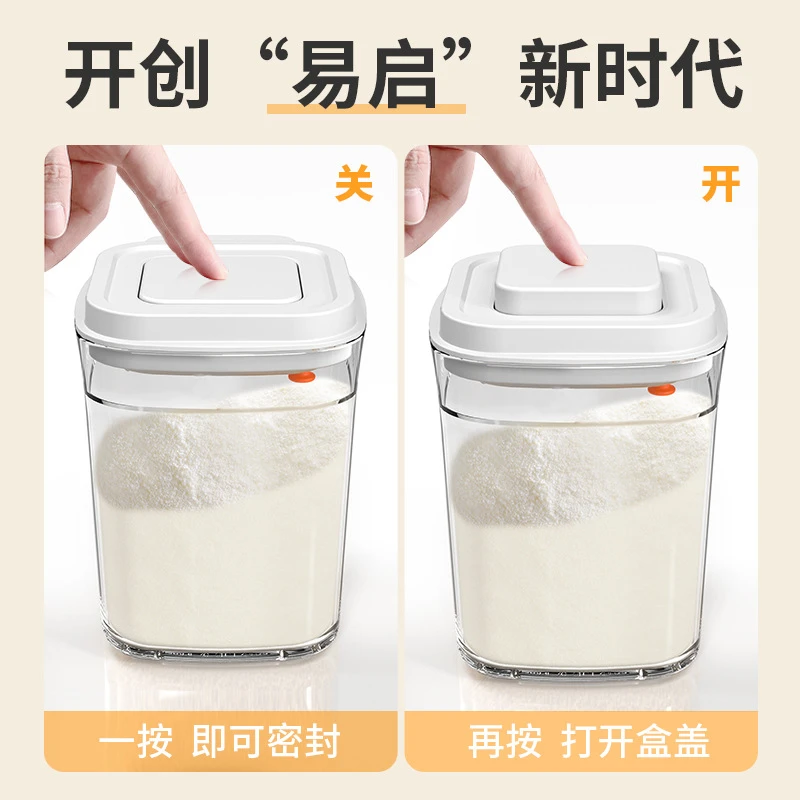 开创“易启”新时代

关

开

一按 即可密封

再按 打开盒盖