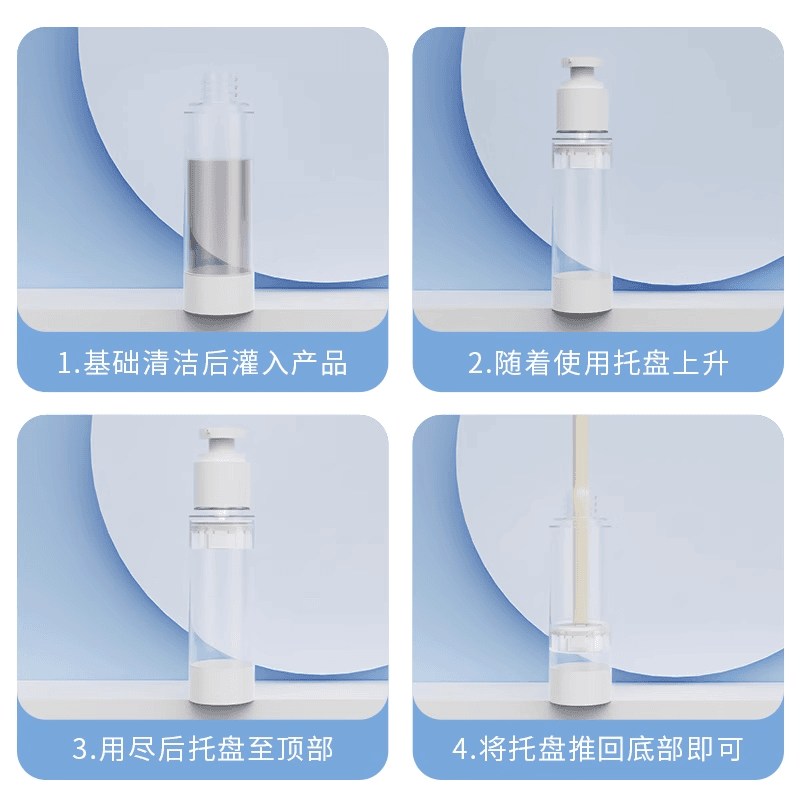 1.基础清洁后灌入产品

2.随着使用托盘上升

3.用尽后托盘至顶部

4.将托盘推回底部即可