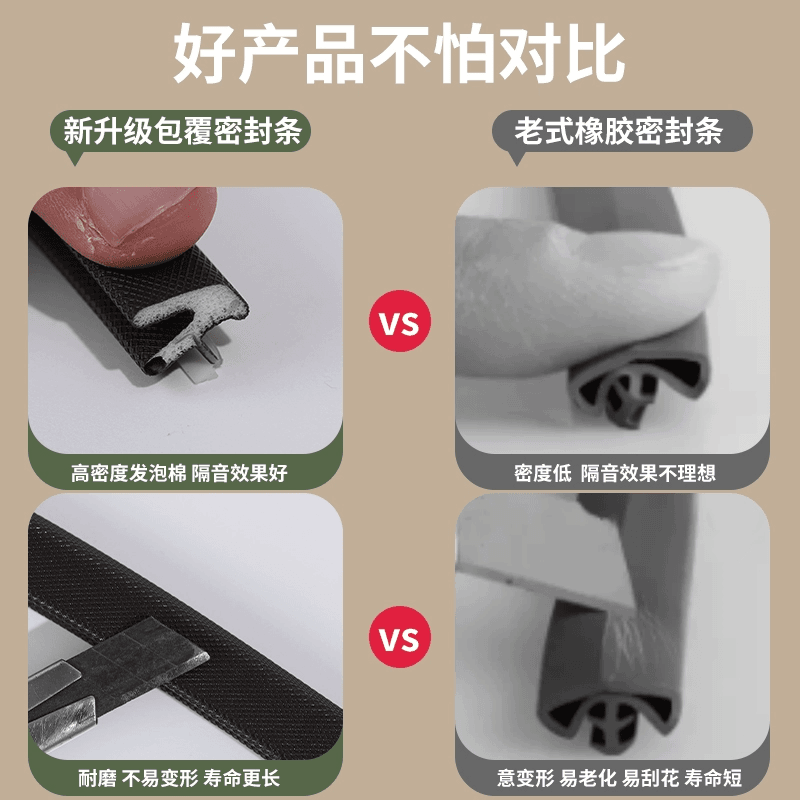 好产品不怕对比

新升级包覆密封条

老式橡胶密封条

VS

高密度发泡棉 隔音效果好

密度低 隔音效果不理想

VS

耐磨 不易变形 寿命更长

意变形 易老化 易刮花 寿命短