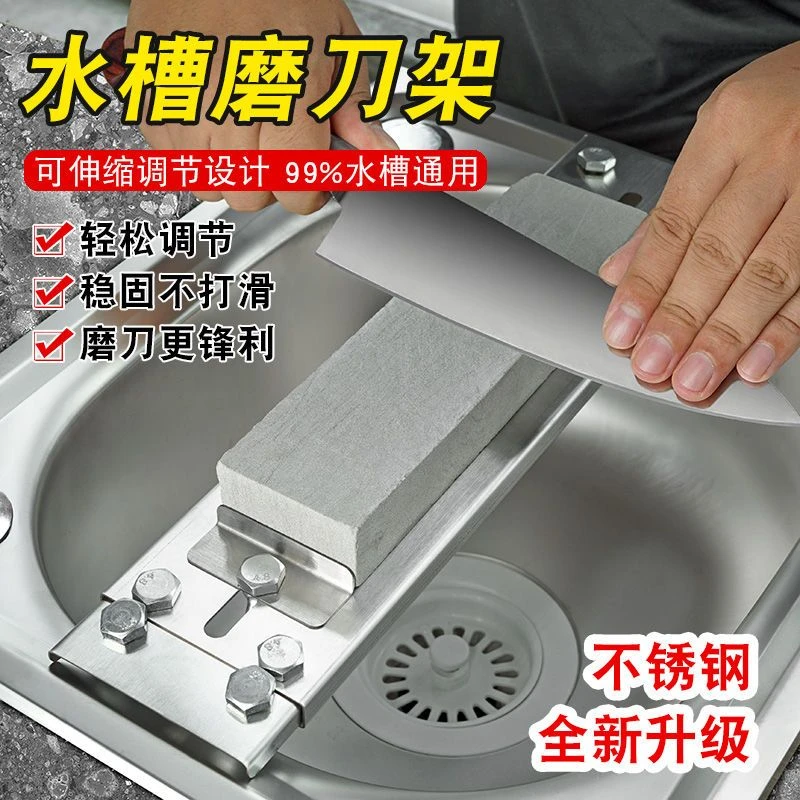 水槽磨刀架

可伸缩调节设计 99%水槽通用

轻松调节

稳固不打滑

磨刀更锋利

不锈钢
全新升级