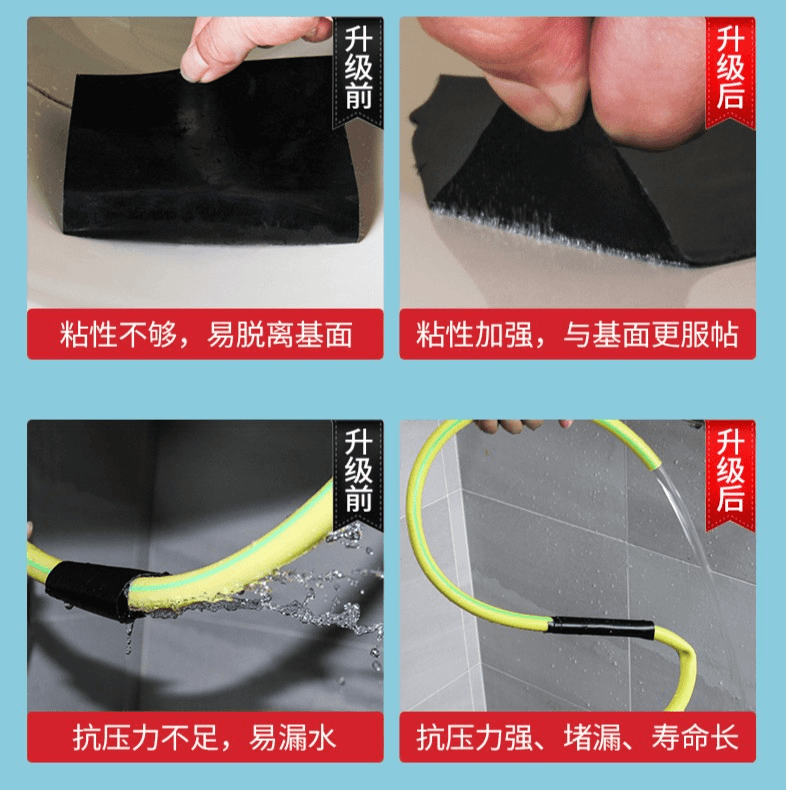 升级前

粘性不够，易脱离基面

升级后

粘性加强，与基面更服帖

升级前

抗压力不足，易漏水

升级后

抗压力强、堵漏、寿命长