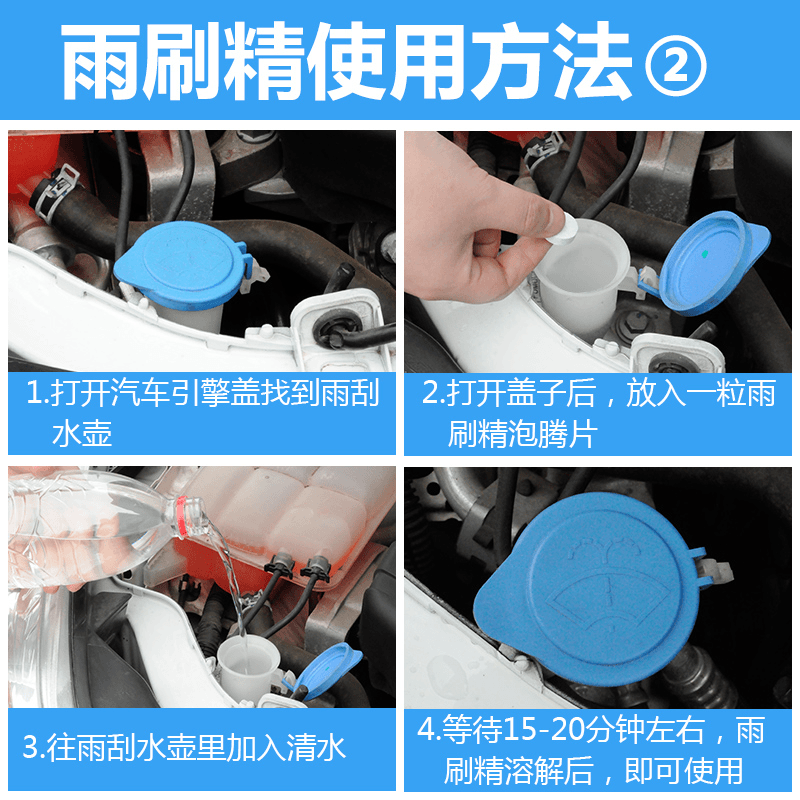 雨刷精使用方法②

1.打开汽车引擎盖找到雨刮水壶

2.打开盖子后，放入一粒雨刷精泡腾片

3.往雨刮水壶里加入清水

4.等待15-20分钟左右，雨刷精溶解后，即可使用