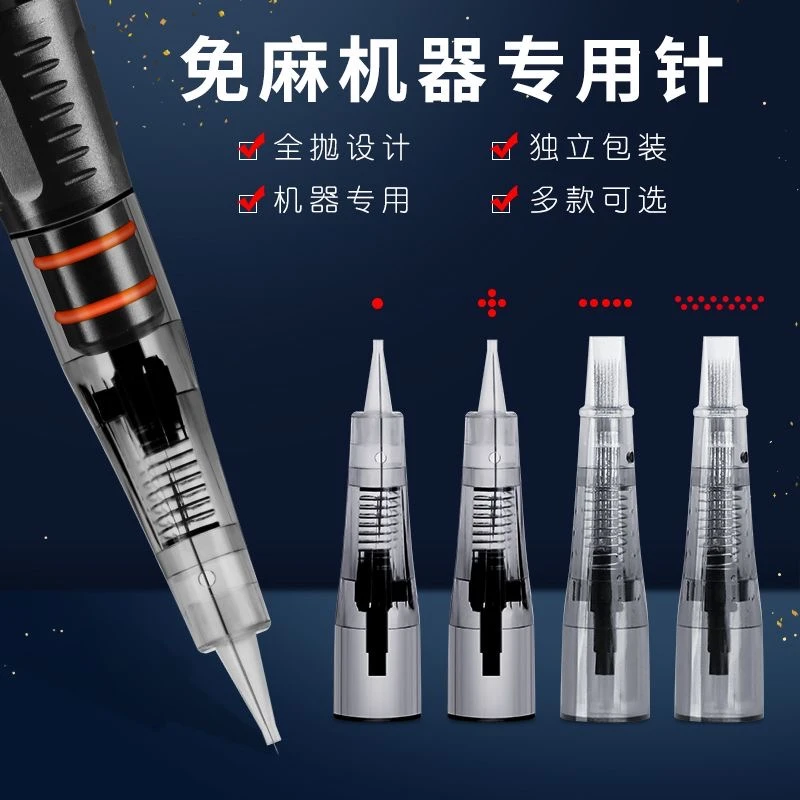 免麻机器专用针

全抛设计
独立包装
机器专用
多款可选