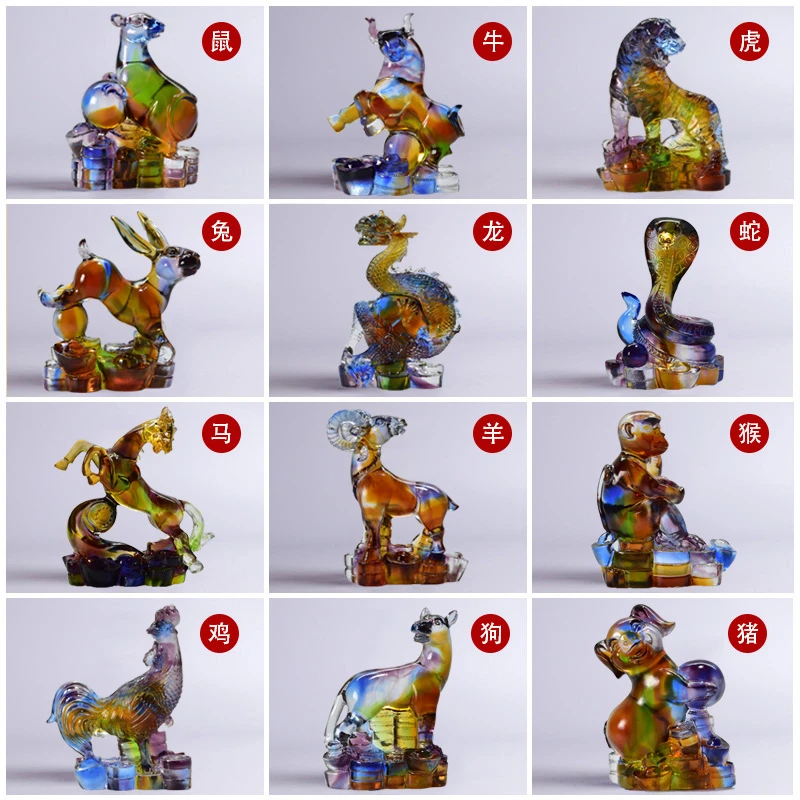 鼠

牛

虎

兔

龙

蛇

马

羊

猴

鸡

狗

猪