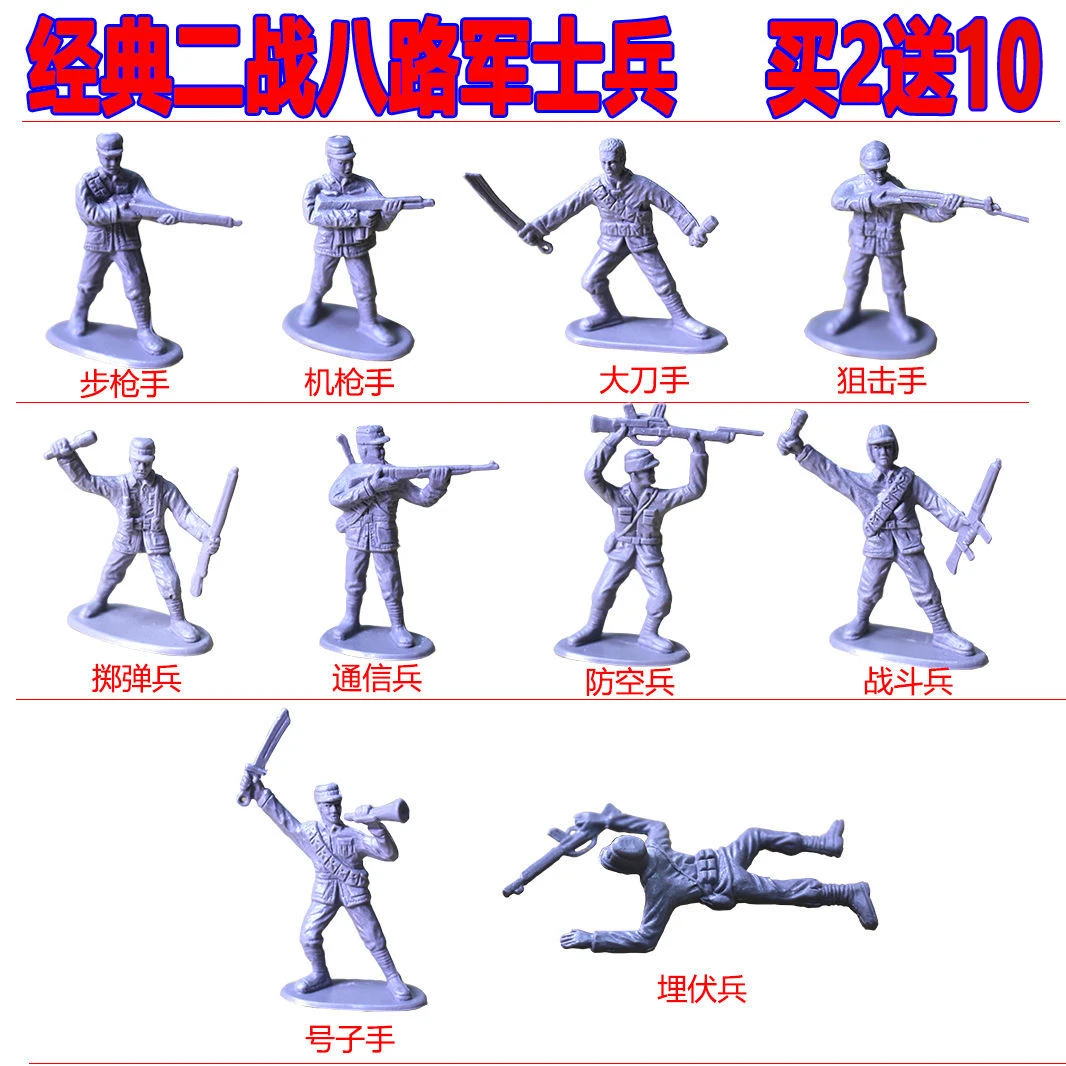 经典二战八路军士兵　买2送10

步枪手 机枪手 大刀手 狙击手

掷弹兵 通信兵 防空兵 战斗兵

号子手 埋伏兵