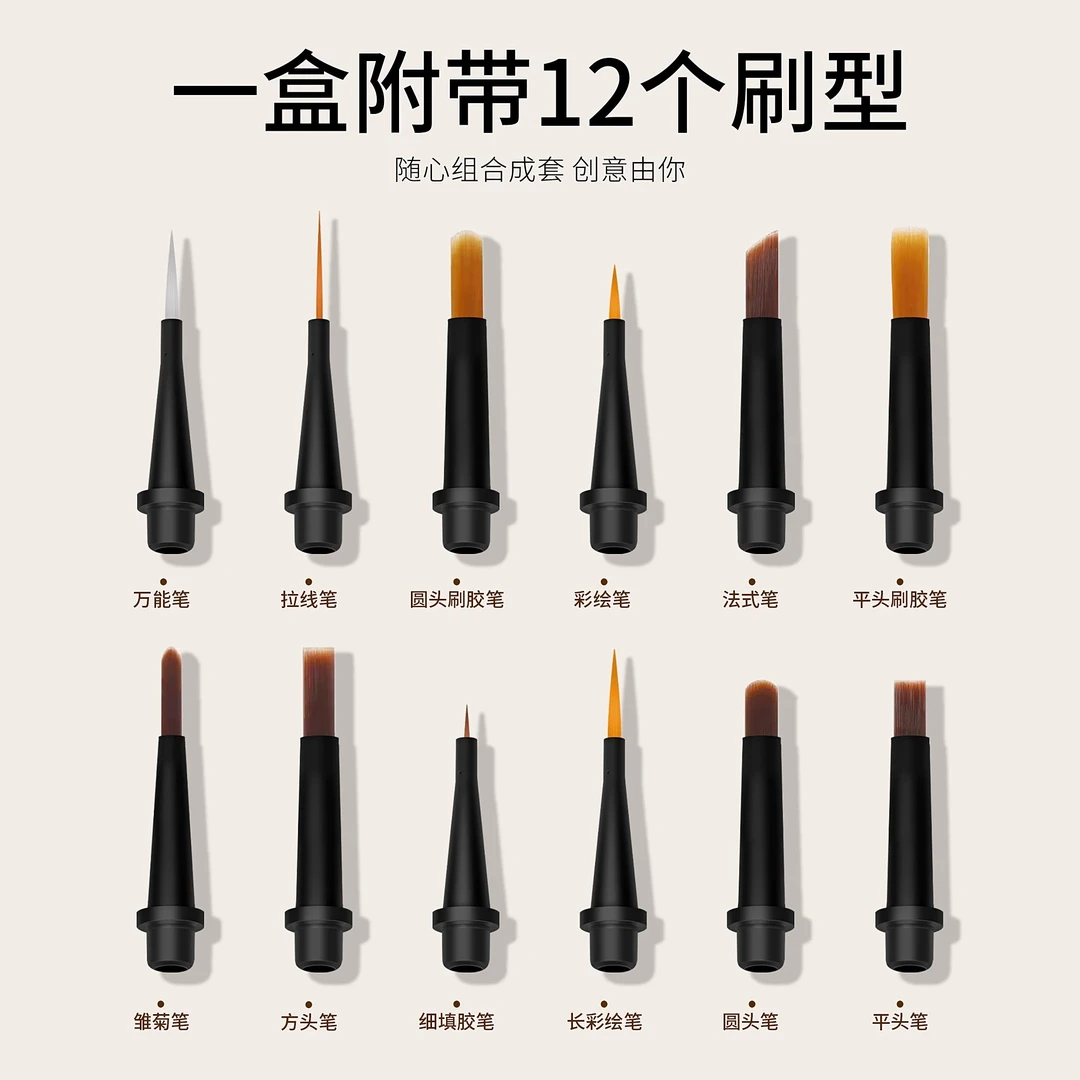 一盒附带12个刷型

随心组合成套 创意由你

万能笔 拉线笔 圆头刷胶笔 彩绘笔 法式笔 平头刷胶笔

雏菊笔 方头笔 细填胶笔 长彩绘笔 圆头笔 平头笔