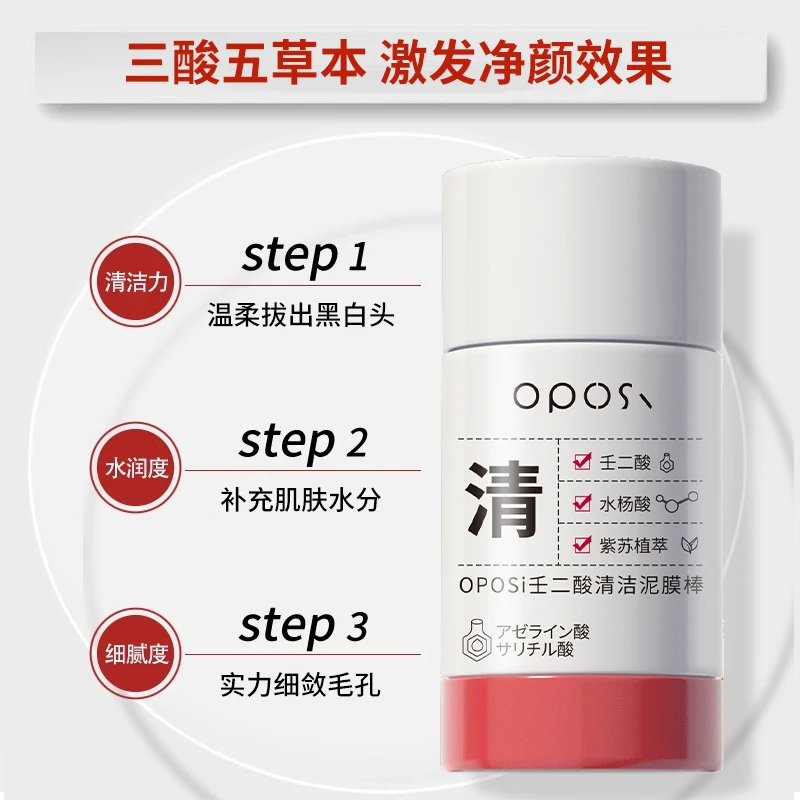 三酸五草本 激发净颜效果

清洁力
step 1
温柔拔出黑白头

水润度
step 2
补充肌肤水分

细腻度
step 3
实力细敛毛孔

oposi

清

壬二酸
水杨酸
紫苏植萃

OPOSi壬二酸清洁泥膜棒

アゼライン酸
サリチル酸