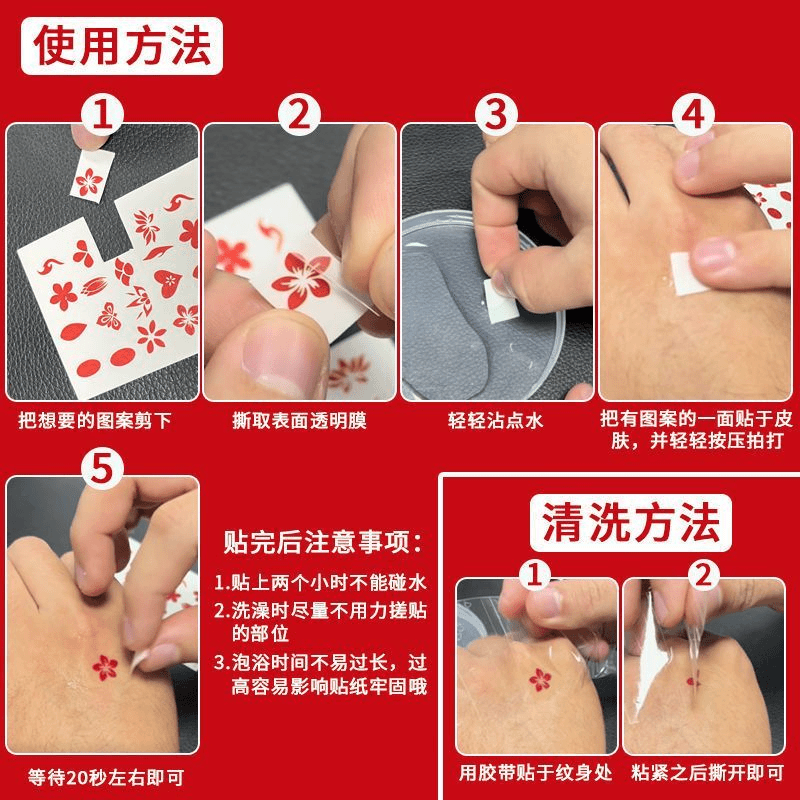 使用方法

1
把想要的图案剪下

2
撕取表面透明膜

3
轻轻沾点水

4
把有图案的一面贴于皮肤，并轻轻按压拍打

5
等待20秒左右即可

贴完后注意事项：
1.贴上两个小时不能碰水
2.洗澡时尽量不用力搓贴的部位
3.泡浴时间不易过长，过高容易影响贴纸牢固哦

清洗方法

1
用胶带贴于纹身处

2
粘紧之后撕开即可