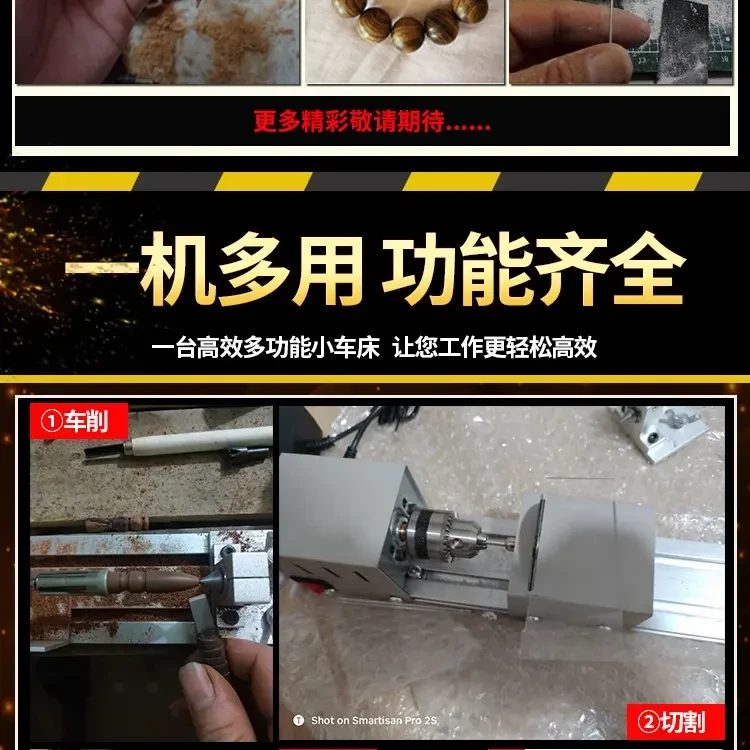 更多精彩敬请期待......

一机多用 功能齐全

一台高效多功能小车床 让您工作更轻松高效

①车削

Shot on Smartisan Pro 2S

②切割