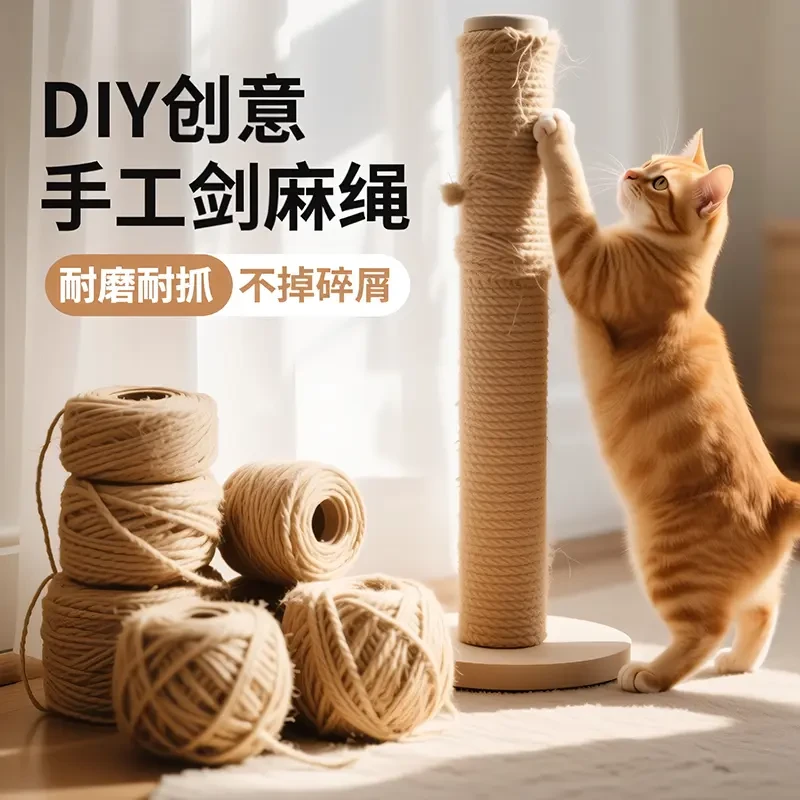 DIY创意
手工剑麻绳

耐磨耐抓 不掉碎屑