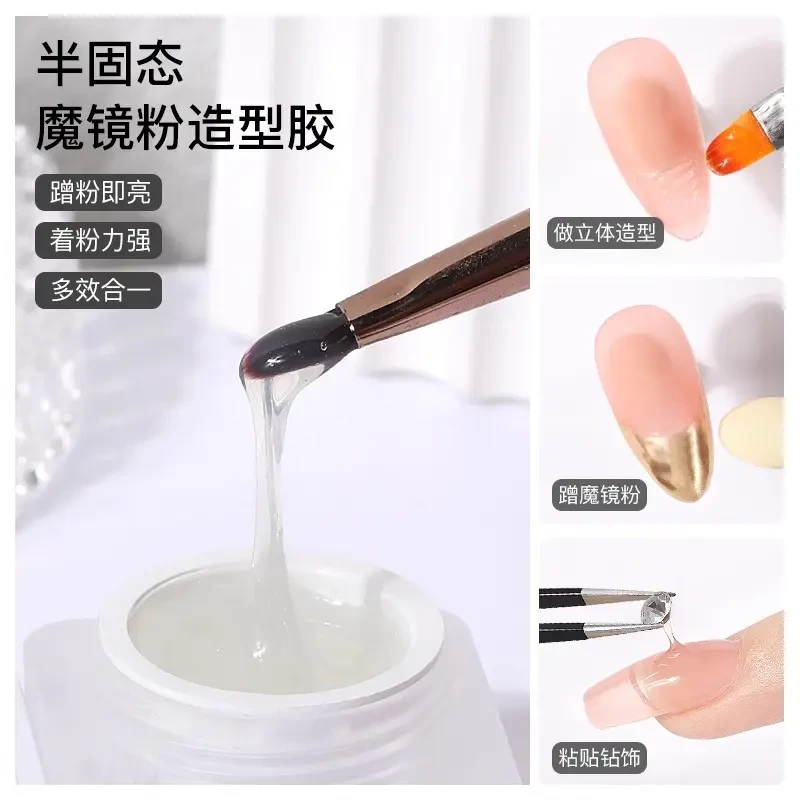 半固态
魔镜粉造型胶

蹭粉即亮

着粉力强

多效合一

做立体造型

蹭魔镜粉

粘贴钻饰