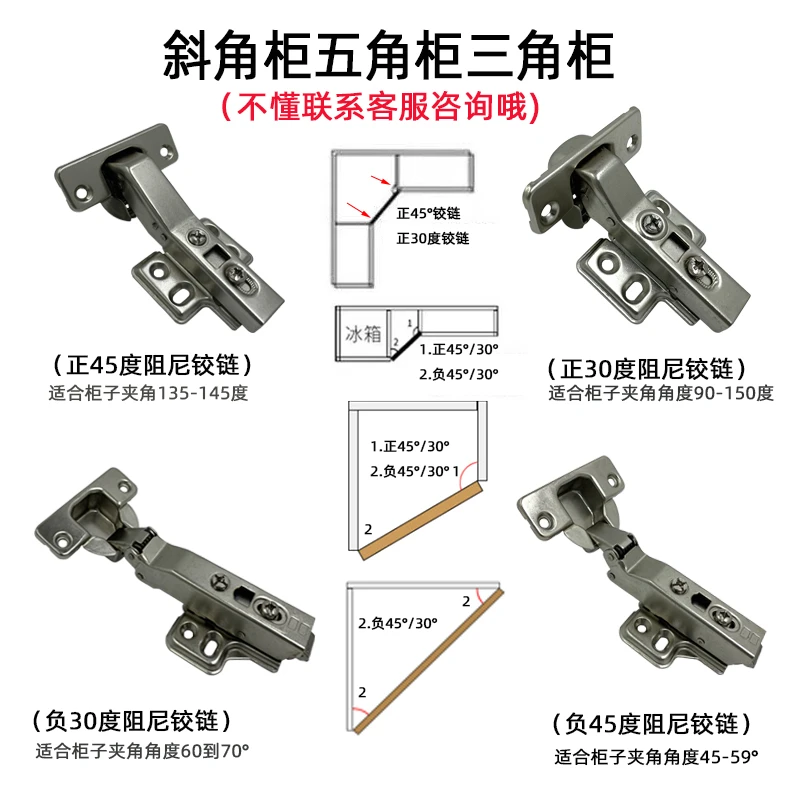 斜角柜五角柜三角柜
（不懂联系客服咨询哦）

正45°铰链
正30度铰链

冰箱
1
2
1.正45°/30°
2.负45°/30°

（正45度阻尼铰链）
适合柜子夹角135-145度

（正30度阻尼铰链）
适合柜子夹角角度90-150度

1.正45°/30°
2.负45°/30° 1
2

2
2.负45°/30°
2

（负30度阻尼铰链）
适合柜子夹角角度60到70°

（负45度阻尼铰链）
适合柜子夹角角度45-59°