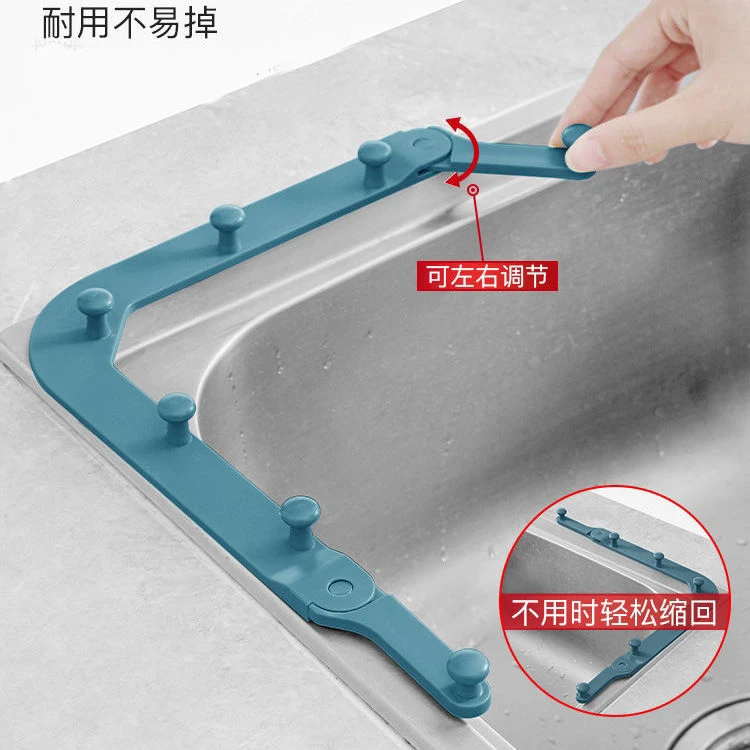 耐用不易掉

可左右调节

不用时轻松缩回