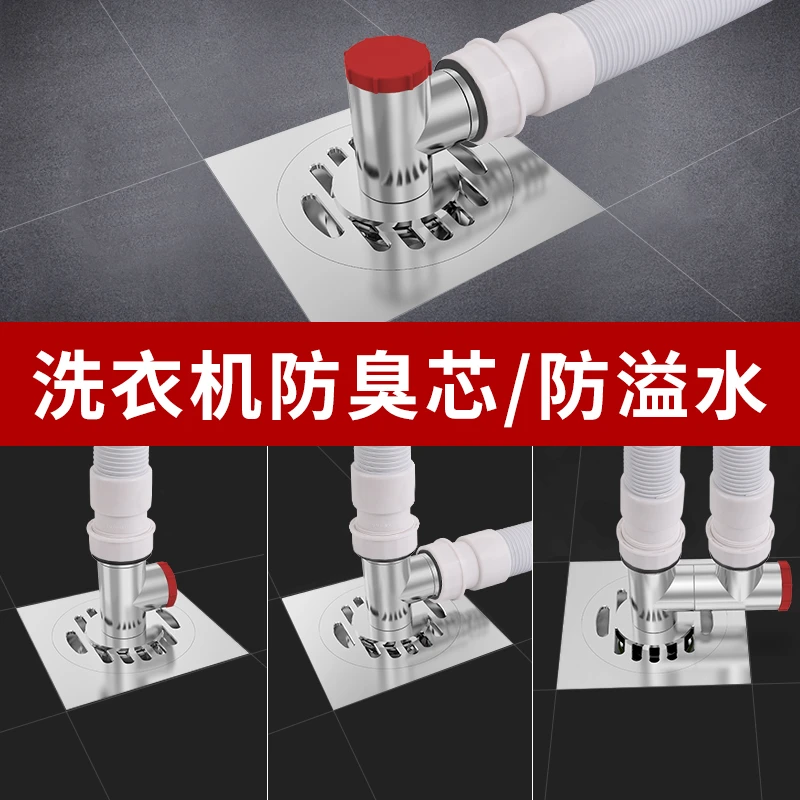 洗衣机防臭芯/防溢水