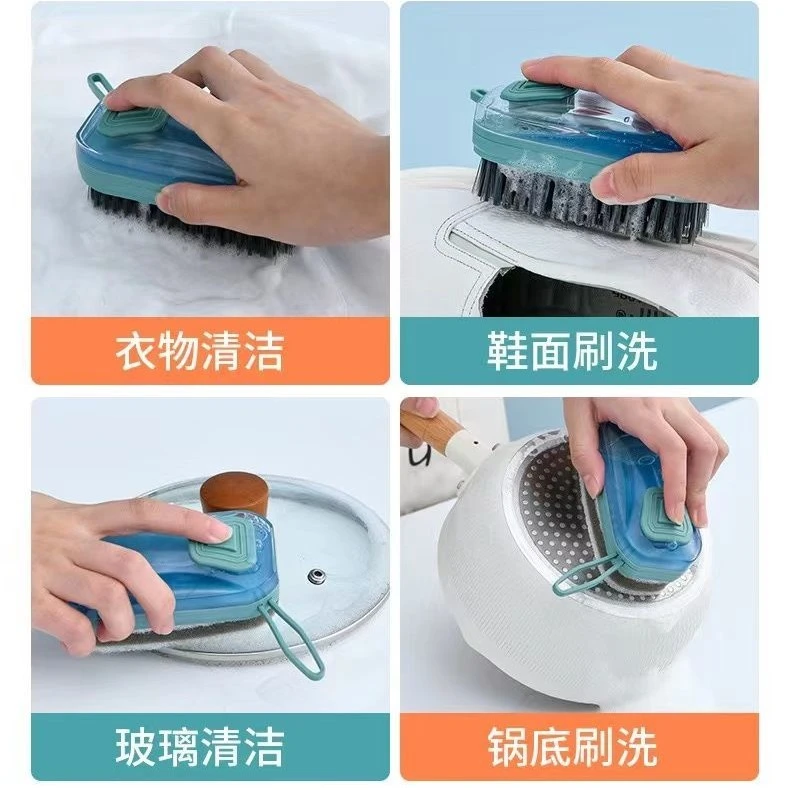 衣物清洁

鞋面刷洗

玻璃清洁

锅底刷洗