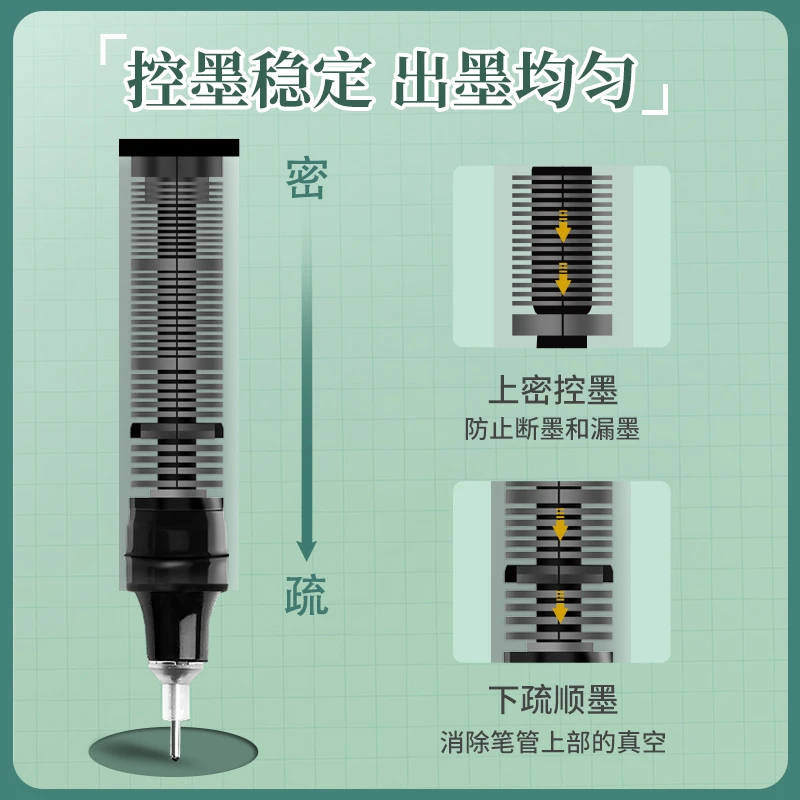 「控墨稳定 出墨均匀」

密

疏

上密控墨
防止断墨和漏墨

下疏顺墨
消除笔管上部的真空