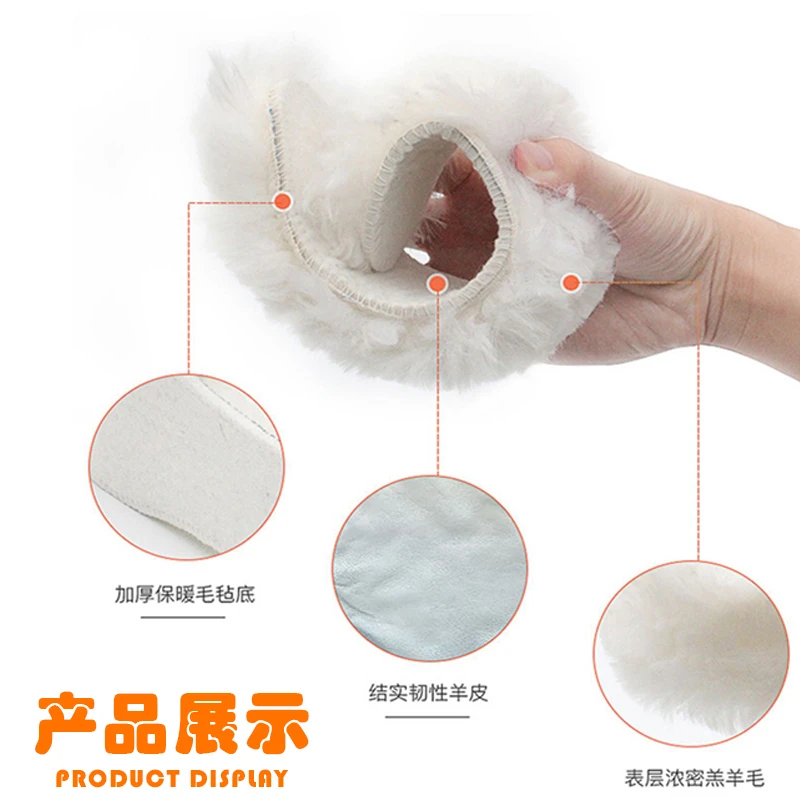 加厚保暖毛毡底

结实韧性羊皮

表层浓密羔羊毛

产品展示
PRODUCT DISPLAY