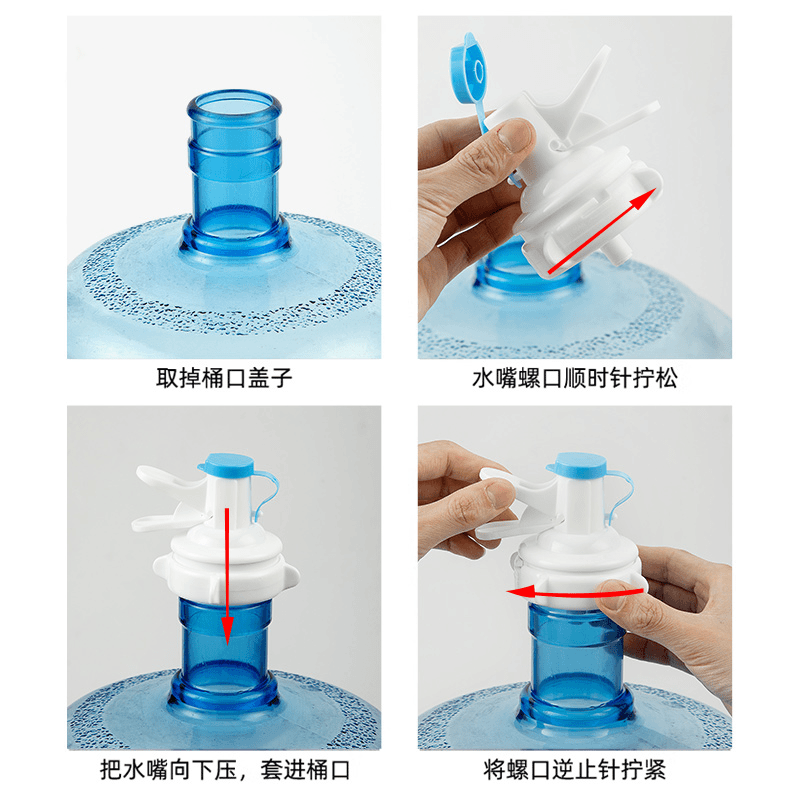 取掉桶口盖子

水嘴螺口顺时针拧松

把水嘴向下压，套进桶口

将螺口逆止针拧紧