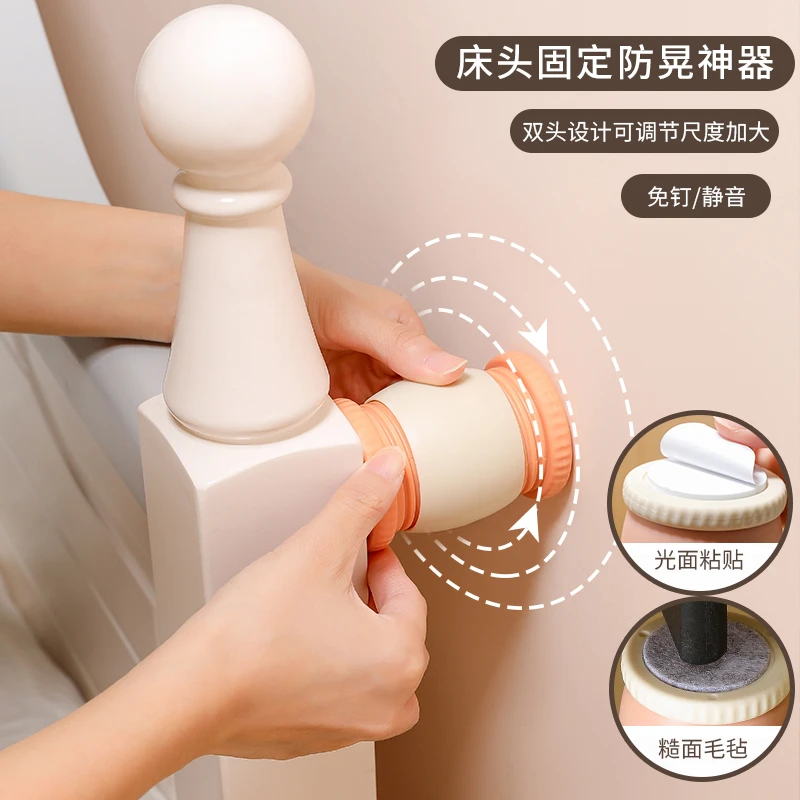 床头固定防晃神器

双头设计可调节尺度加大

免钉/静音

光面粘贴

糙面毛毡