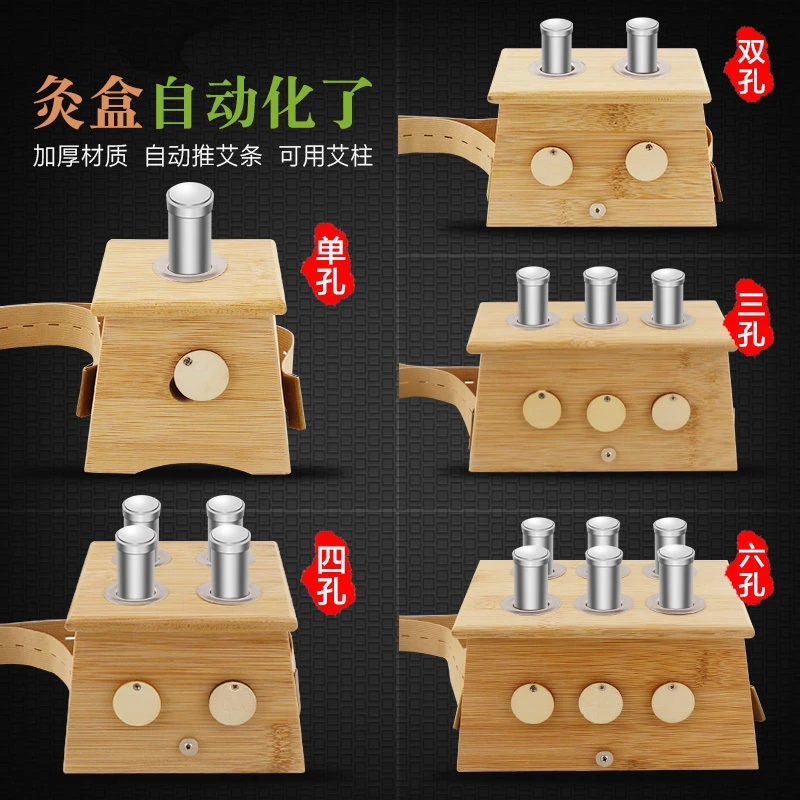 灸盒自动化了
加厚材质 自动推艾条 可用艾柱

双孔

单孔

三孔

四孔

六孔