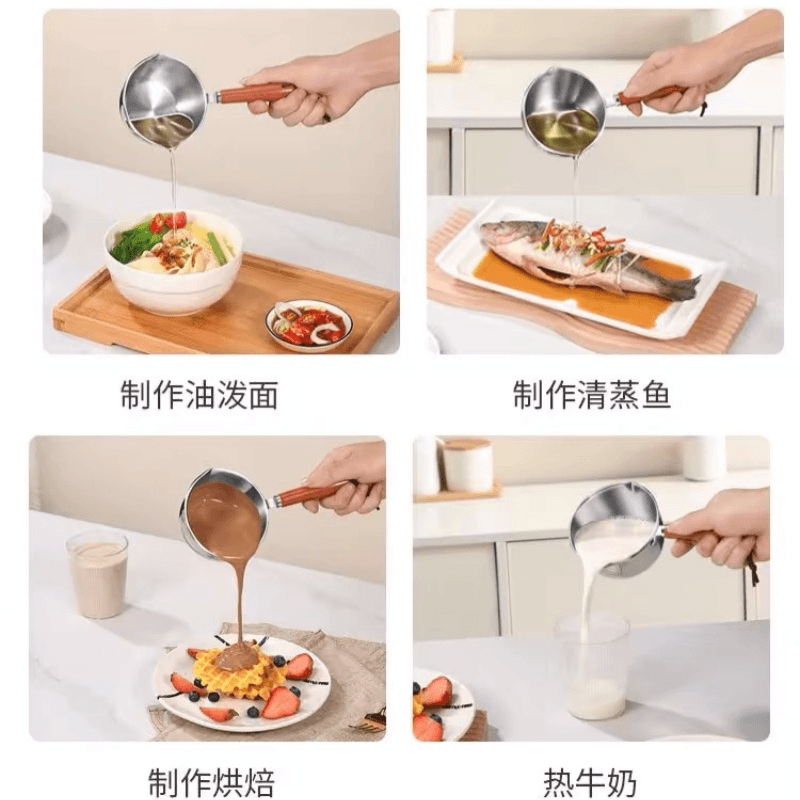 制作油泼面

制作清蒸鱼

制作烘焙

热牛奶