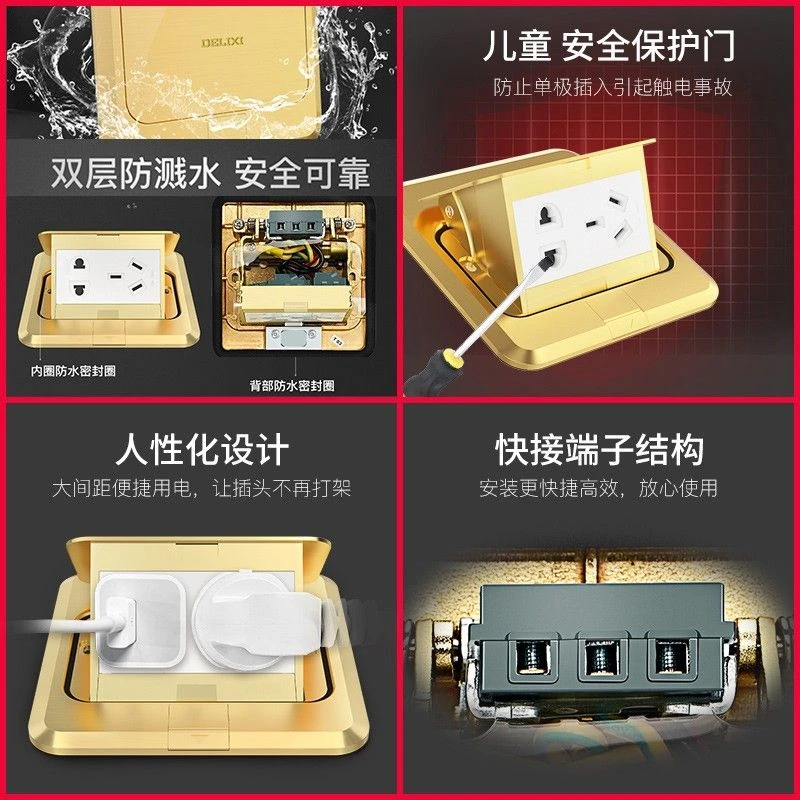 DELIXI

双层防溅水 安全可靠

内圈防水密封圈

背部防水密封圈

儿童 安全保护门

防止单极插入引起触电事故

人性化设计

大间距便捷用电，让插头不再打架

快接端子结构

安装更快捷高效，放心使用