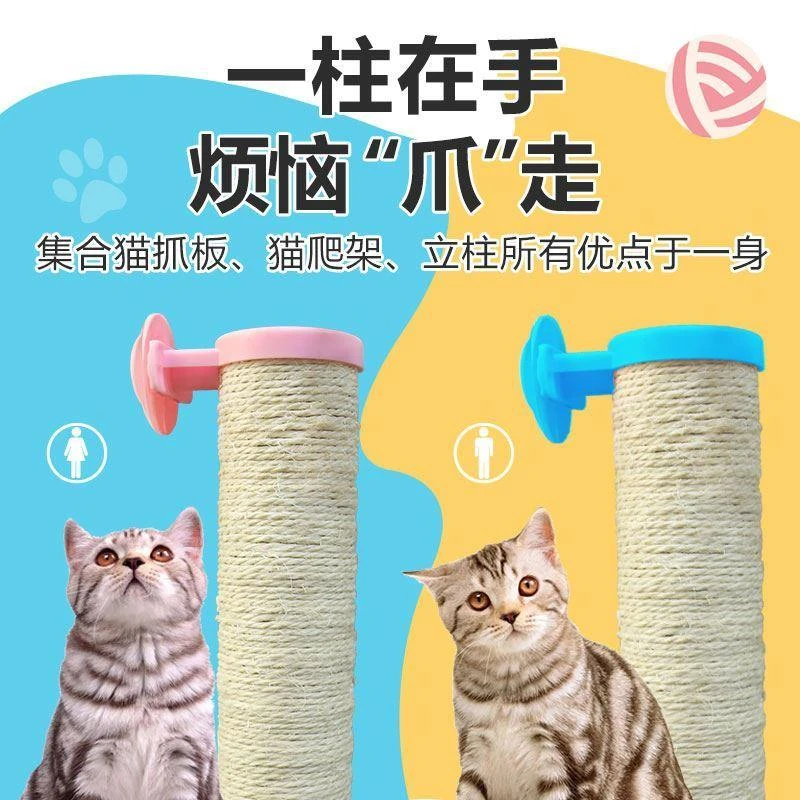 一柱在手
烦恼“爪”走
集合猫抓板、猫爬架、立柱所有优点于一身