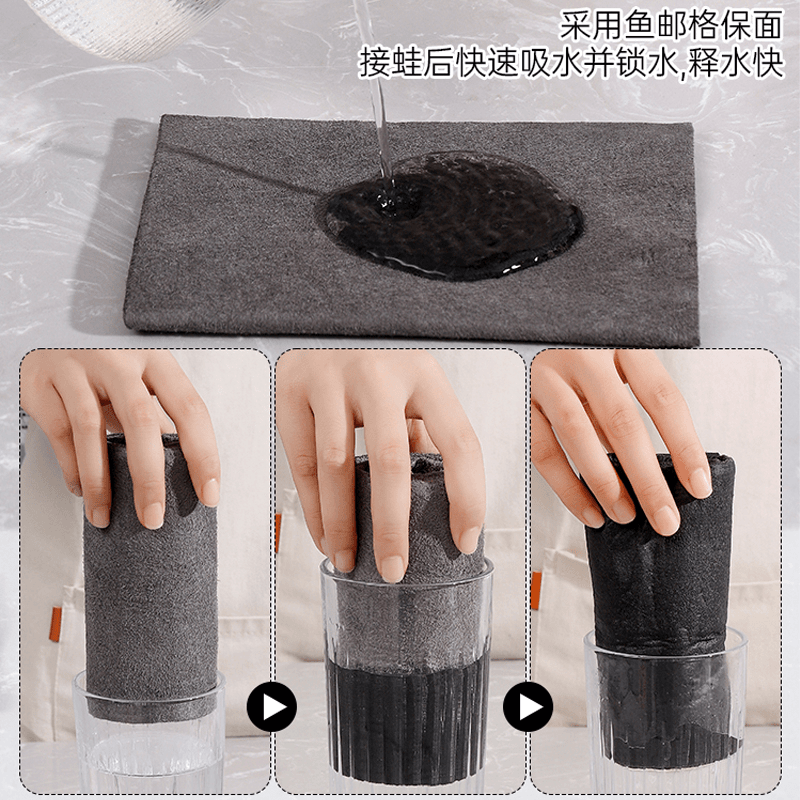 采用鱼邮格保面
接蛙后快速吸水并锁水,释水快