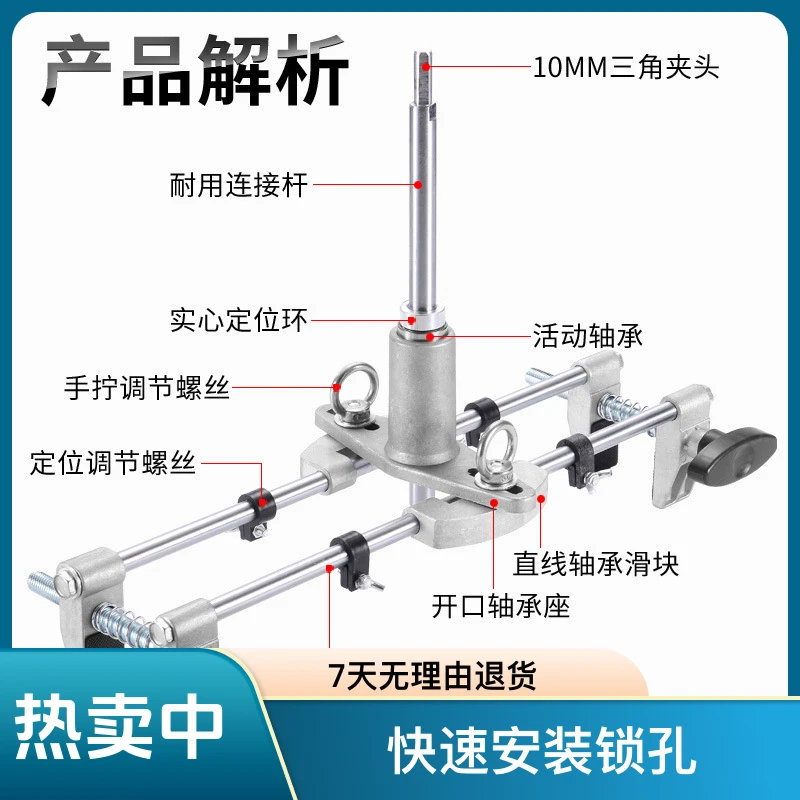 产品解析

10MM三角夹头

耐用连接杆

实心定位环

活动轴承

手拧调节螺丝

定位调节螺丝

直线轴承滑块

开口轴承座

7天无理由退货

热卖中

快速安装锁孔