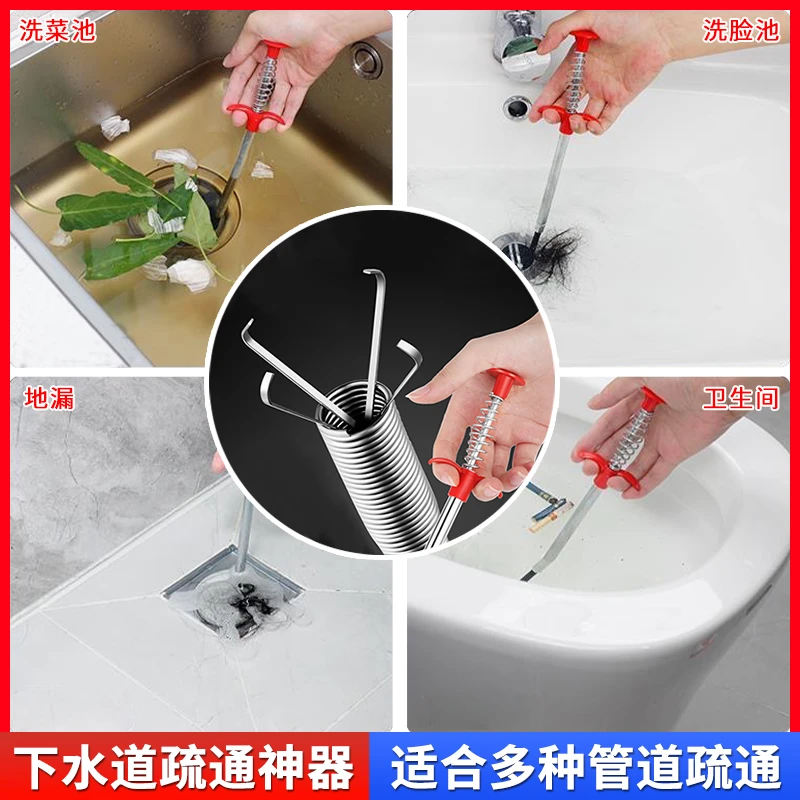 洗菜池

洗脸池

地漏

卫生间

下水道疏通神器

适合多种管道疏通