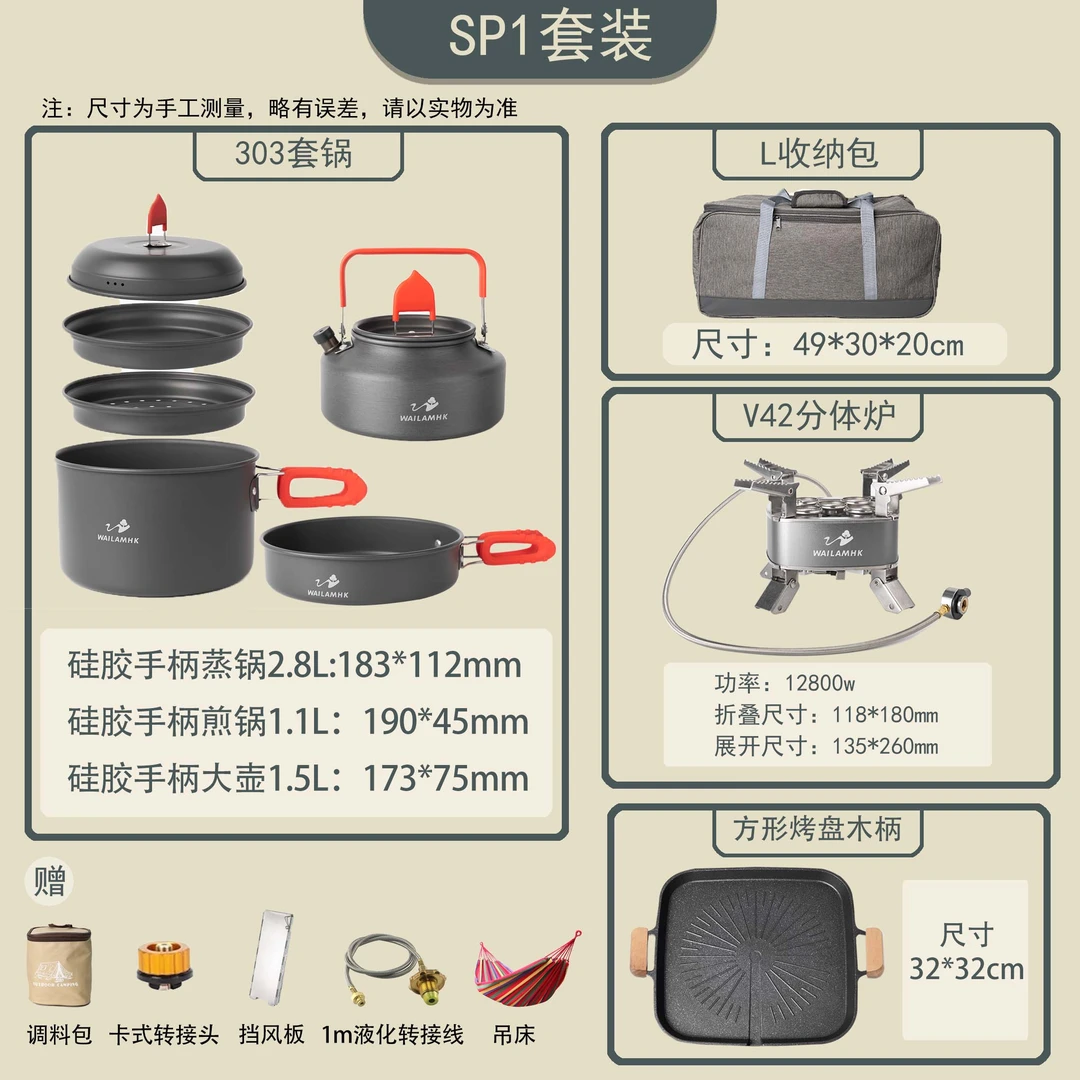 SP1套装

注：尺寸为手工测量，略有误差，请以实物为准

303套锅

WAILAMHK

WAILAMHK

WAILAMHK

硅胶手柄蒸锅2.8L:183*112mm
硅胶手柄煎锅1.1L：190*45mm
硅胶手柄大壶1.5L：173*75mm

L收纳包

尺寸：49*30*20cm

V42分体炉

WAILAMHK

功率：12800w
折叠尺寸：118*180mm
展开尺寸：135*260mm

方形烤盘木柄

尺寸
32*32cm

赠

OUTDOOR CAMPING

调料包 卡式转接头 挡风板 1m液化转接线 吊床