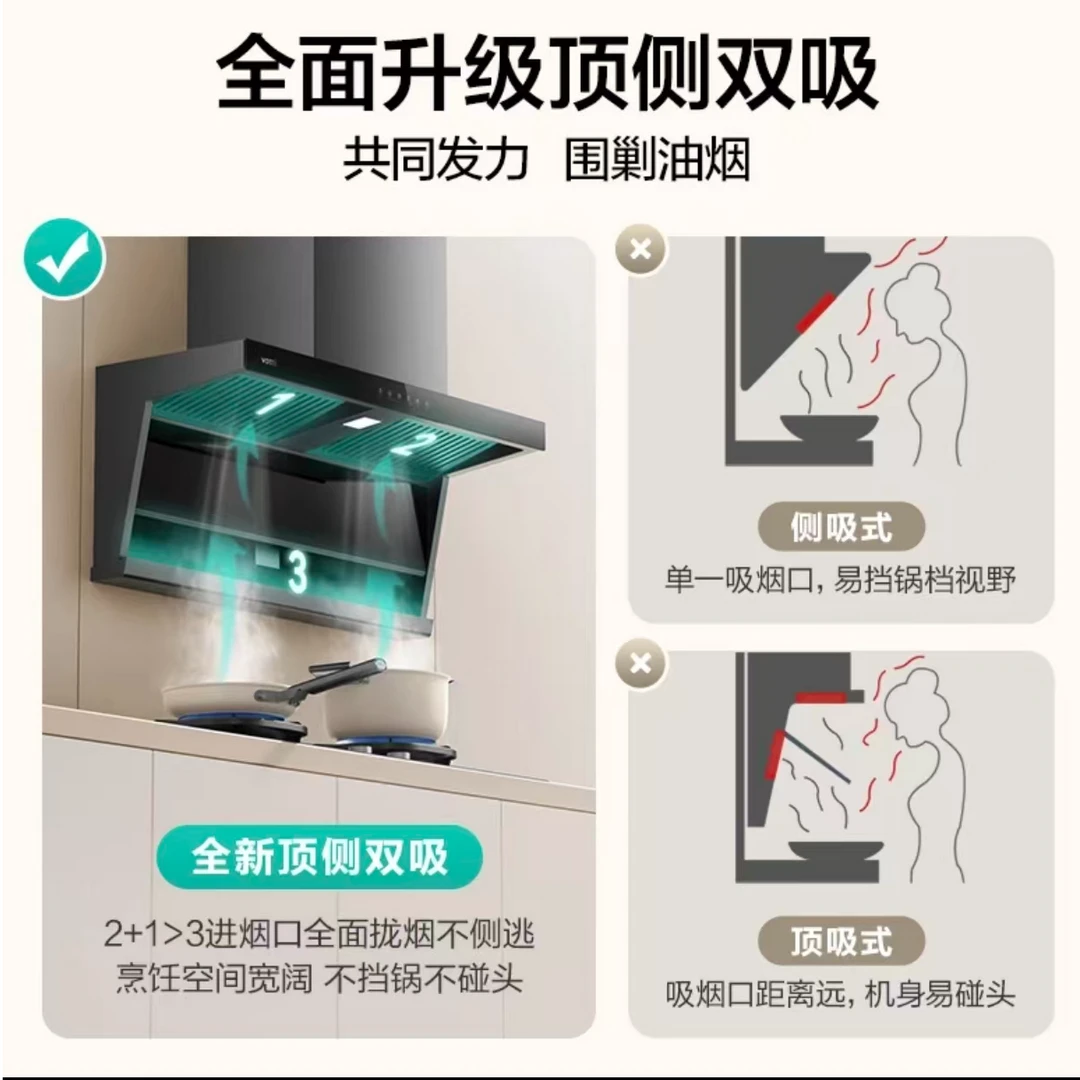 全面升级顶侧双吸
共同发力 围剿油烟

1
2
3

全新顶侧双吸
2+1>3进烟口全面拢烟不侧逃
烹饪空间宽阔 不挡锅不碰头

侧吸式
单一吸烟口，易挡锅档视野

顶吸式
吸烟口距离远，机身易碰头