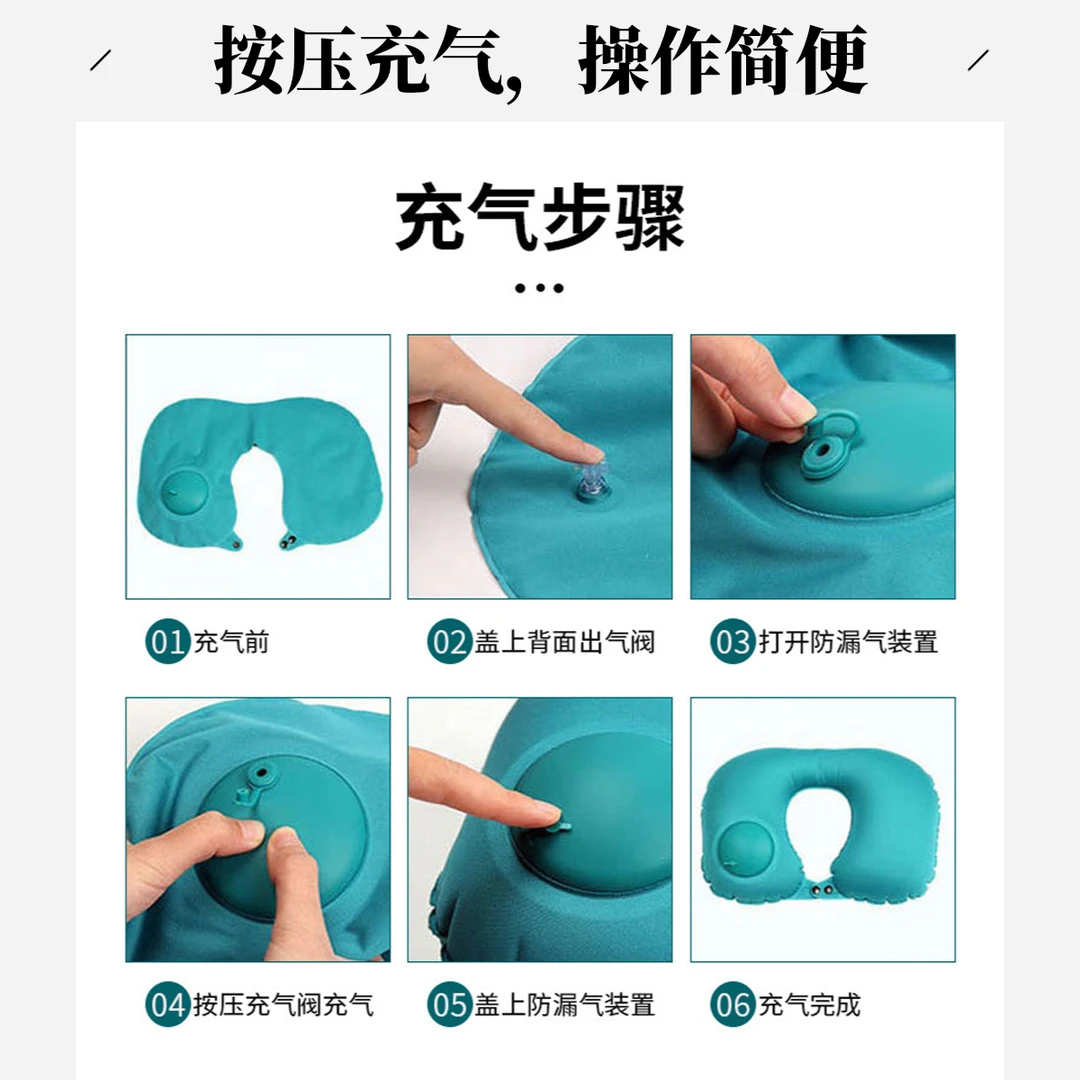 按压充气，操作简便

充气步骤

01 充气前

02 盖上背面出气阀

03 打开防漏气装置

04 按压充气阀充气

05 盖上防漏气装置

06 充气完成