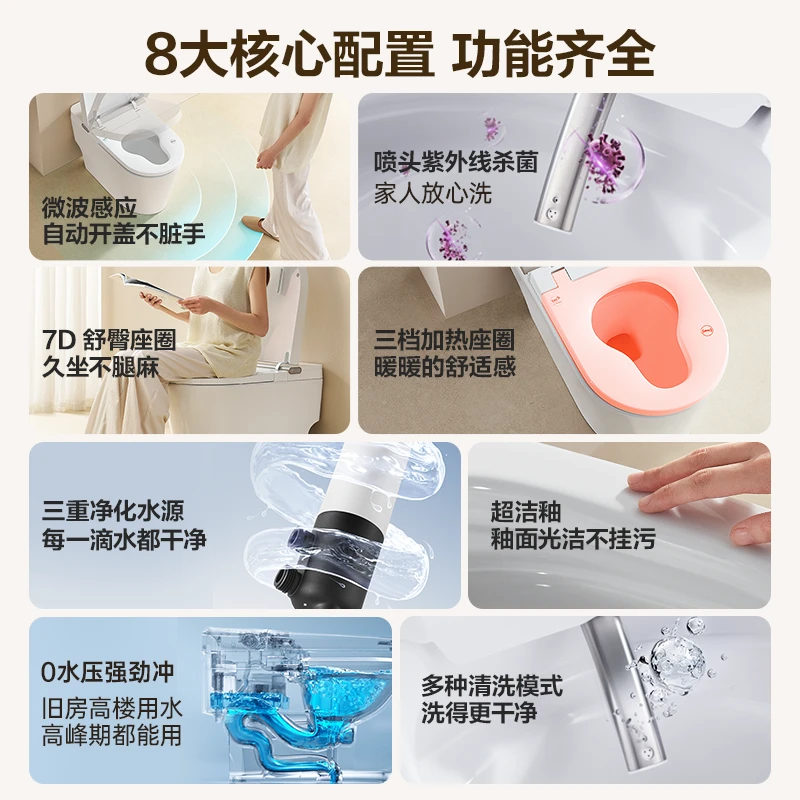 8大核心配置 功能齐全

微波感应
自动开盖不脏手

喷头紫外线杀菌
家人放心洗

7D 舒臀座圈
久坐不腿麻

三档加热座圈
暖暖的舒适感

三重净化水源
每一滴水都干净

超洁釉
釉面光洁不挂污

0水压强劲冲
旧房高楼用水
高峰期都能用

多种清洗模式
洗得更干净