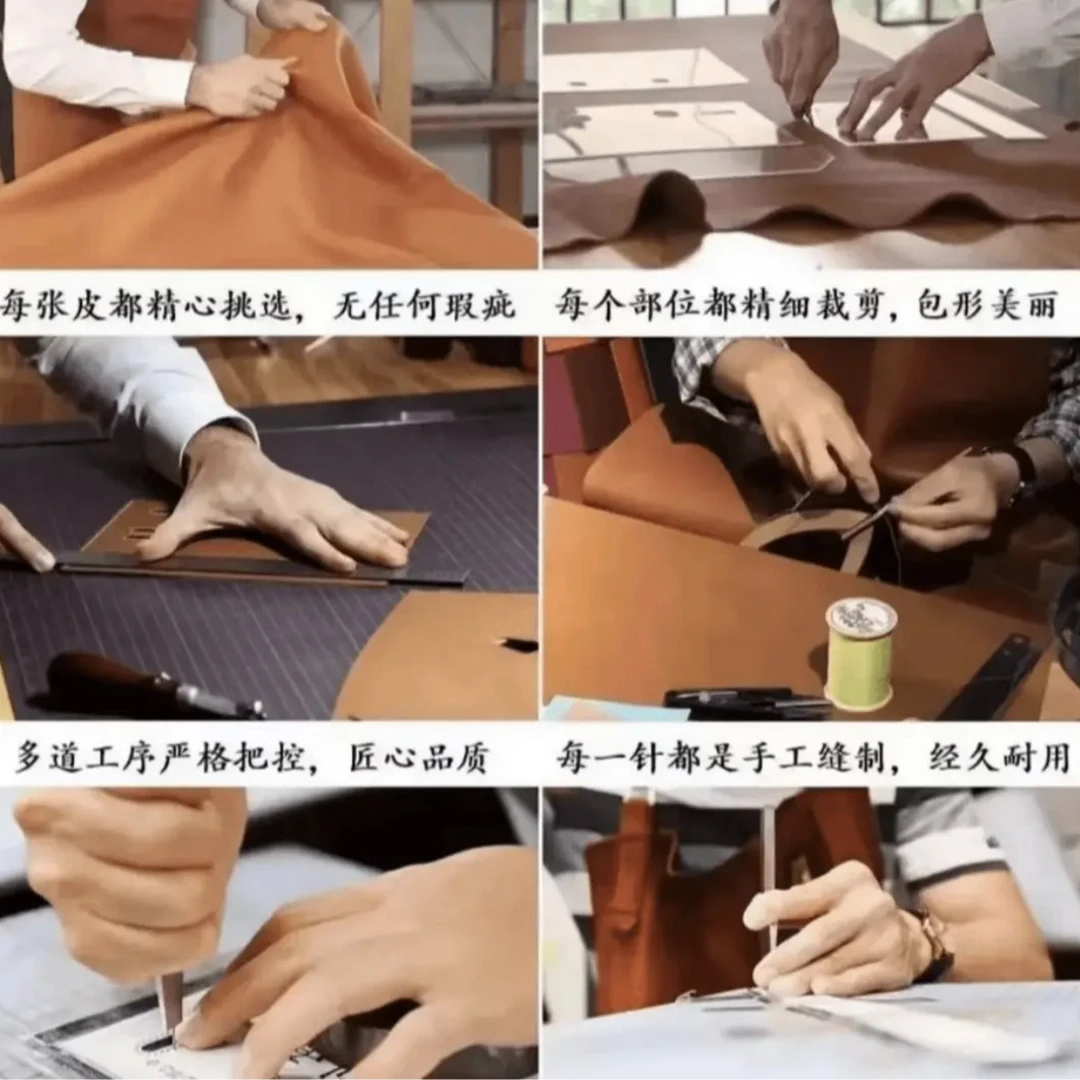 每张皮都精心挑选，无任何瑕疵

每个部位都精细裁剪，包形美丽

多道工序严格把控，匠心品质

每一针都是手工缝制，经久耐用