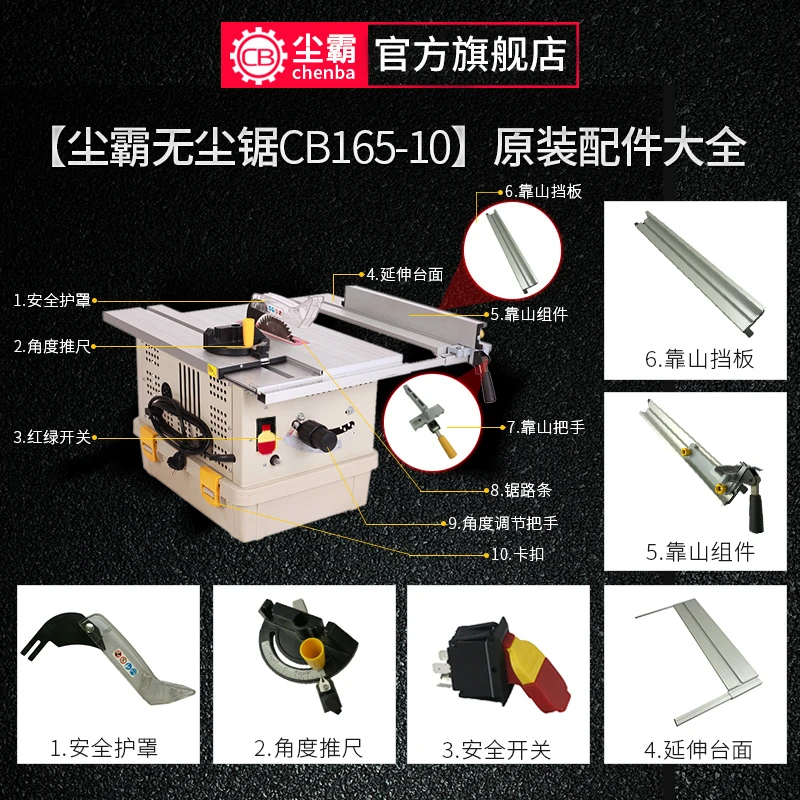 CB 尘霸 chenba 官方旗舰店

【尘霸无尘锯CB165-10】原装配件大全

6.靠山挡板

4.延伸台面

1.安全护罩

5.靠山组件

2.角度推尺

3.红绿开关

7.靠山把手

8.锯路条

9.角度调节把手

10.卡扣

6.靠山挡板

5.靠山组件

1.安全护罩

2.角度推尺

3.安全开关

4.延伸台面