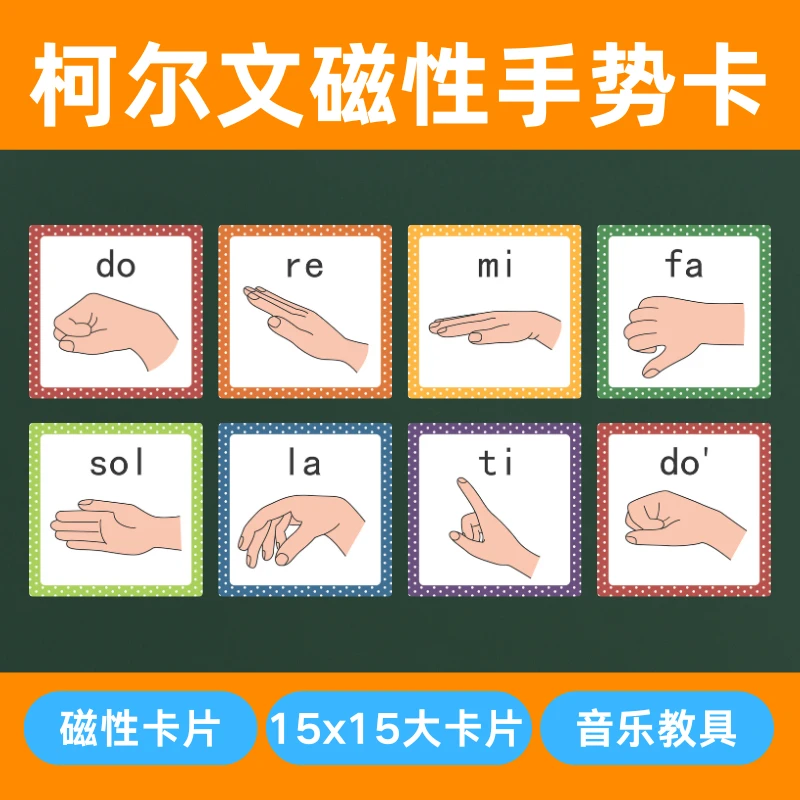 柯尔文磁性手势卡

do

re

mi

fa

sol

la

ti

do'

磁性卡片

15x15大卡片

音乐教具