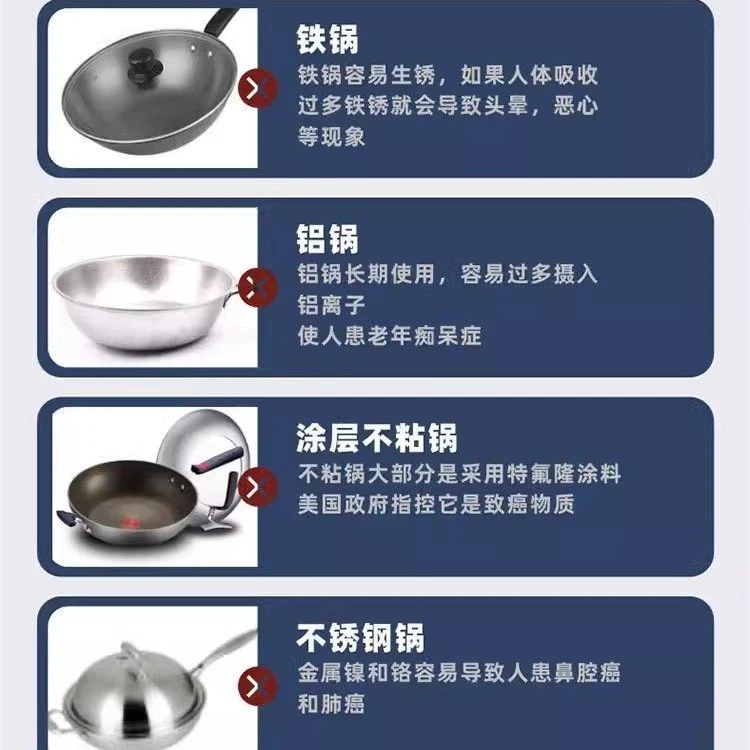 铁锅
铁锅容易生锈，如果人体吸收过多铁锈就会导致头晕，恶心等现象

铝锅
铝锅长期使用，容易过多摄入铝离子
使人患老年痴呆症

涂层不粘锅
不粘锅大部分是采用特氟隆涂料
美国政府指控它是致癌物质

不锈钢锅
金属镍和铬容易导致人患鼻腔癌和肺癌