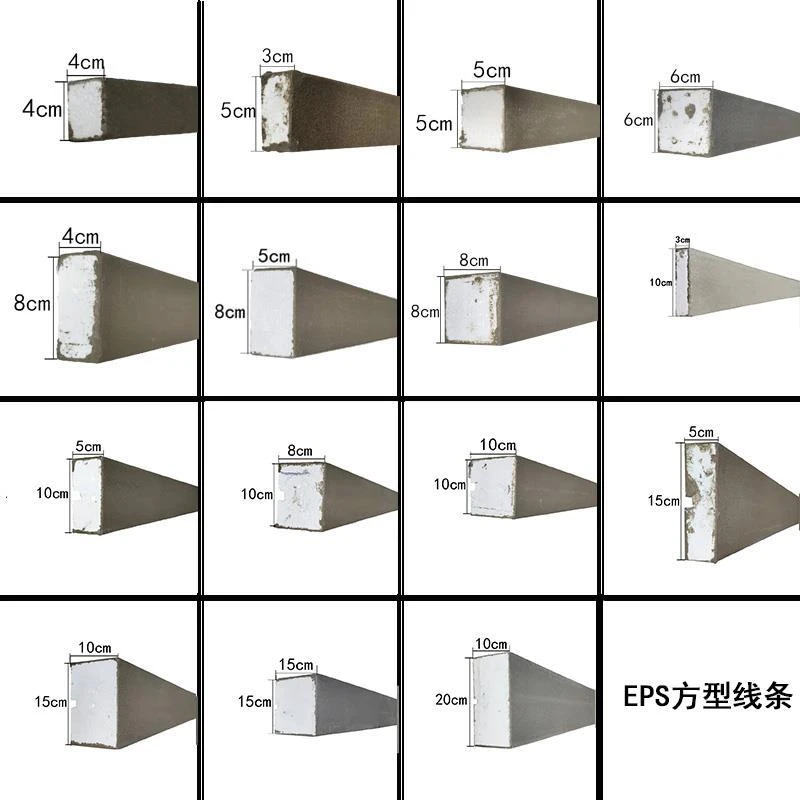 4cm
4cm

3cm
5cm

5cm
5cm

6cm
6cm

4cm
8cm

5cm
8cm

8cm
8cm

3cm
10cm

5cm
10cm

8cm
10cm

10cm
10cm

5cm
15cm

10cm
15cm

15cm
15cm

10cm
20cm

EPS方型线条