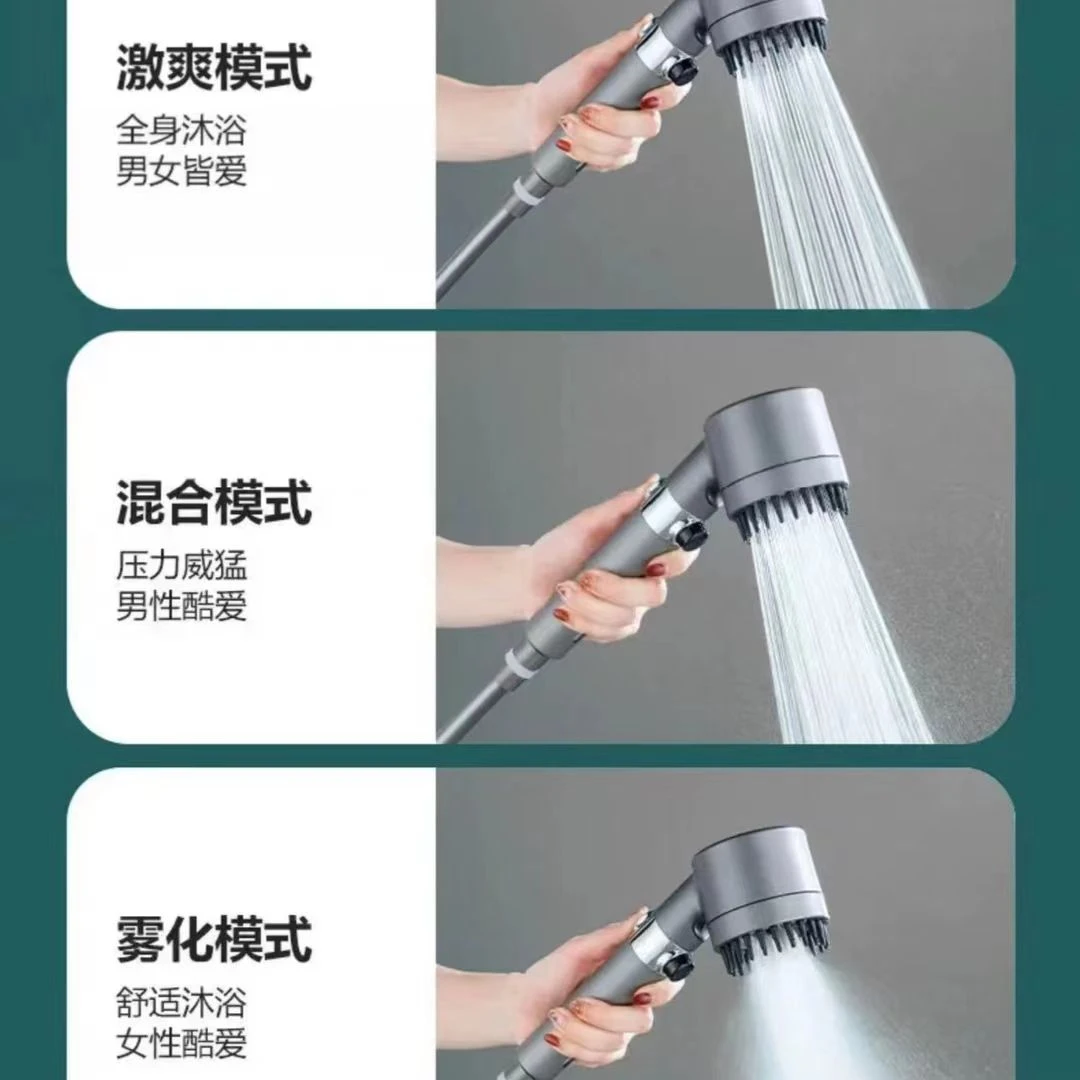 激爽模式
全身沐浴
男女皆爱

混合模式
压力威猛
男性酷爱

雾化模式
舒适沐浴
女性酷爱