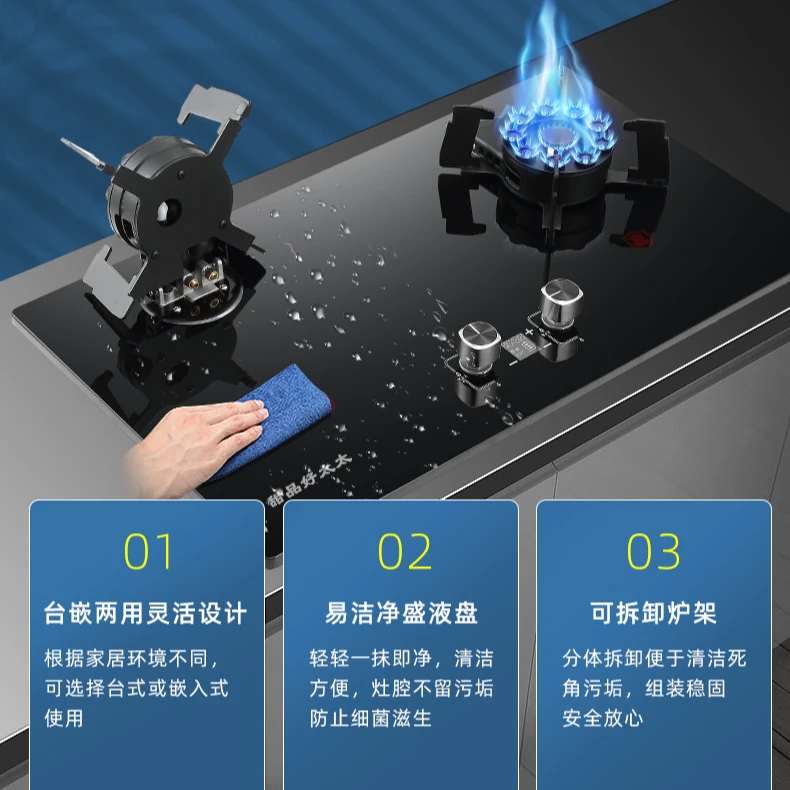 甜品好太太

01
台嵌两用灵活设计
根据家居环境不同，可选择台式或嵌入式使用

02
易洁净盛液盘
轻轻一抹即净，清洁方便，灶腔不留污垢防止细菌滋生

03
可拆卸炉架
分体拆卸便于清洁死角污垢，组装稳固安全放心