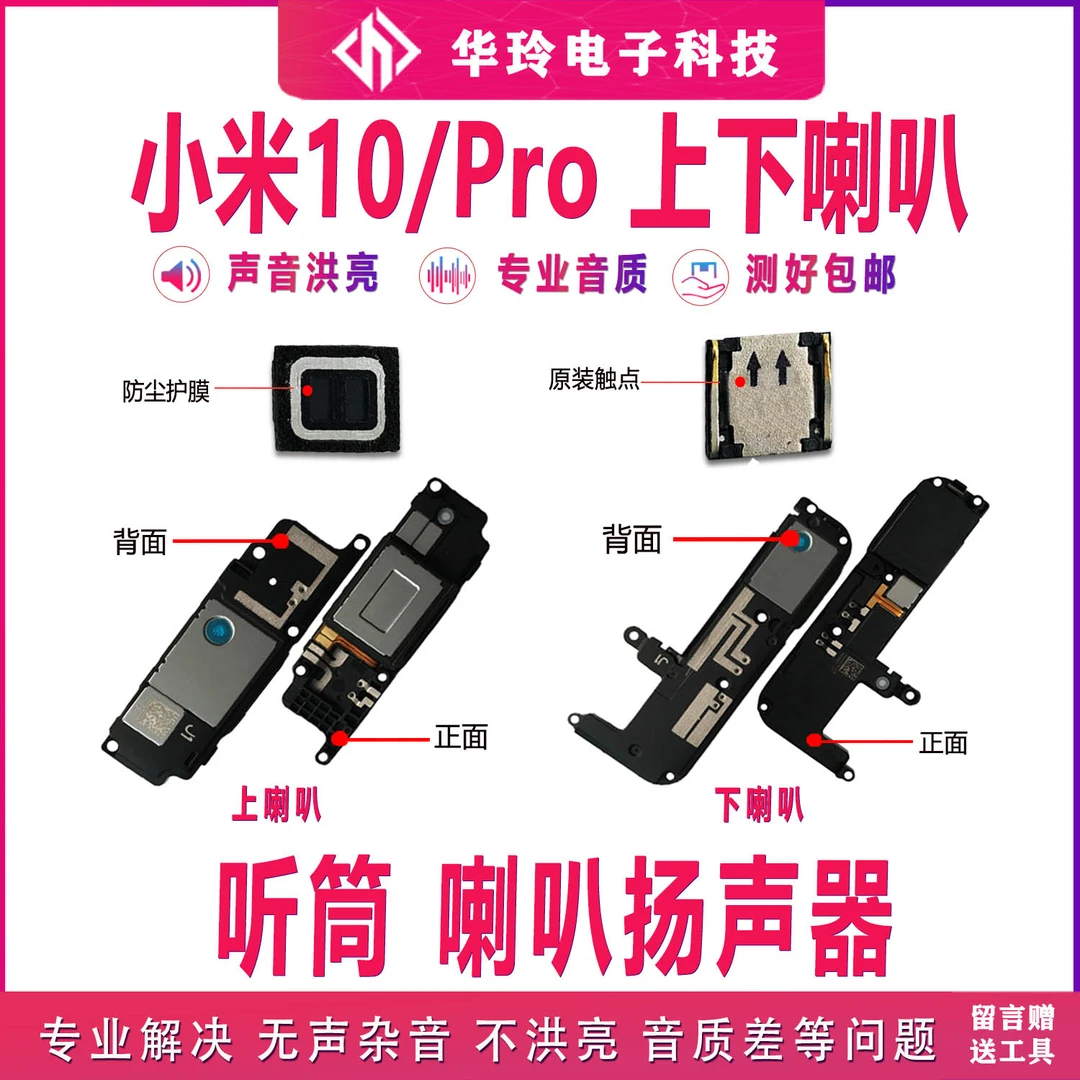 华玲电子科技

小米10/Pro 上下喇叭

声音洪亮 专业音质 测好包邮

防尘护膜

原装触点

背面

正面

上喇叭

背面

正面

下喇叭

听筒 喇叭扬声器

专业解决 无声杂音 不洪亮 音质差等问题

留言赠送工具