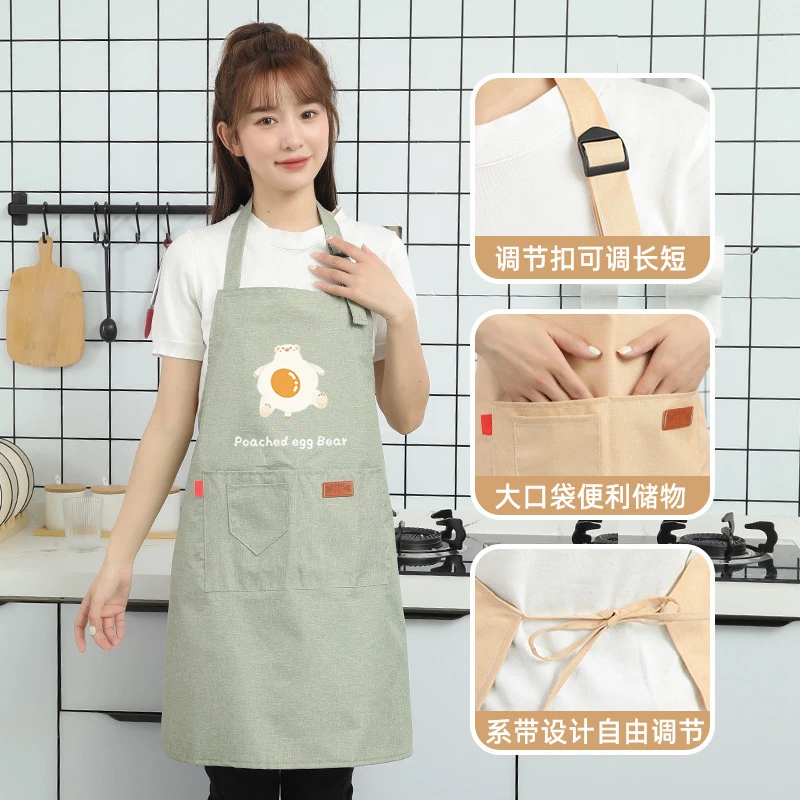 Poached egg Bear

调节扣可调长短

大口袋便利储物

系带设计自由调节