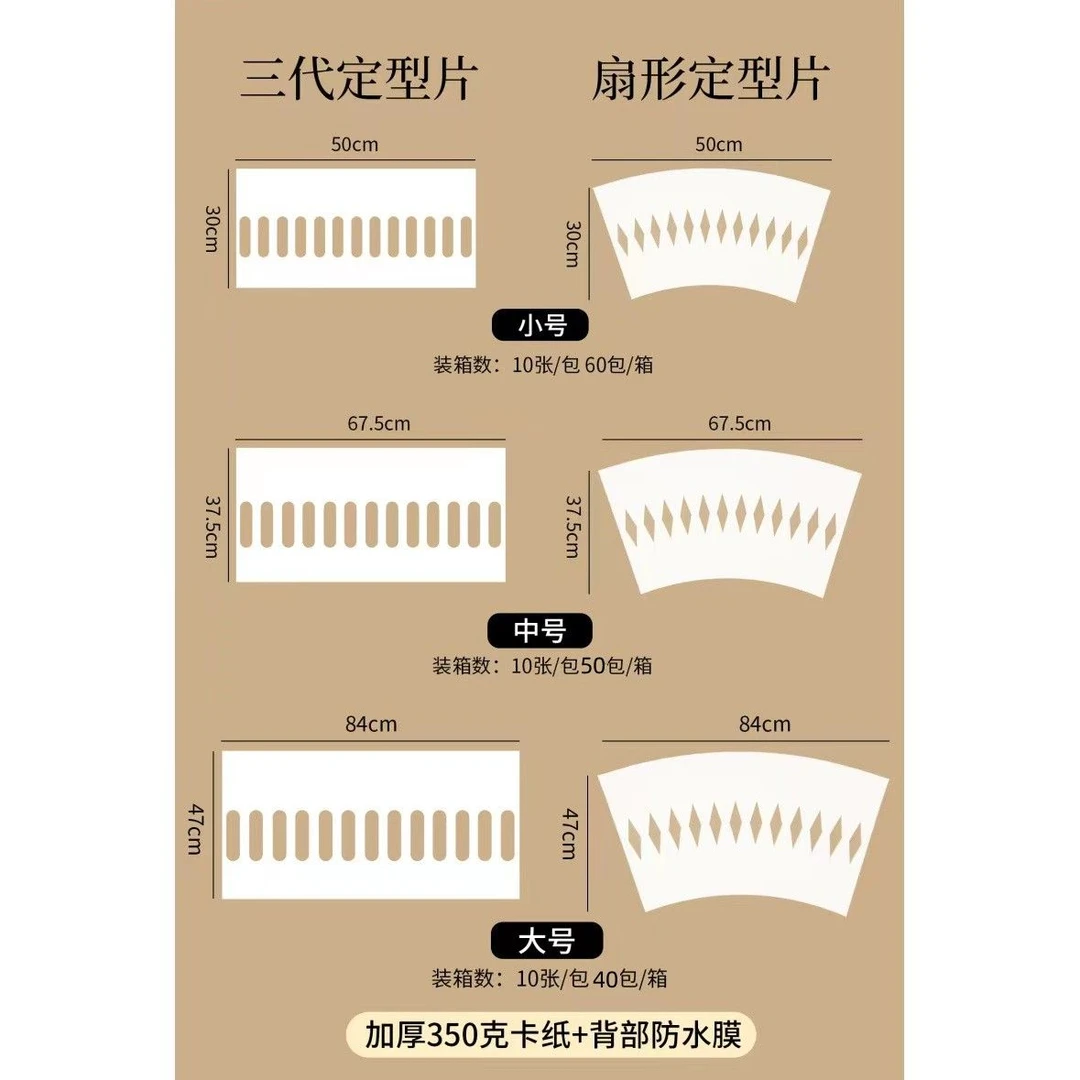 三代定型片

扇形定型片

50cm

30cm

50cm

30cm

小号

装箱数：10张/包 60包/箱

67.5cm

37.5cm

67.5cm

37.5cm

中号

装箱数：10张/包50包/箱

84cm

47cm

84cm

47cm

大号

装箱数：10张/包 40包/箱

加厚350克卡纸+背部防水膜