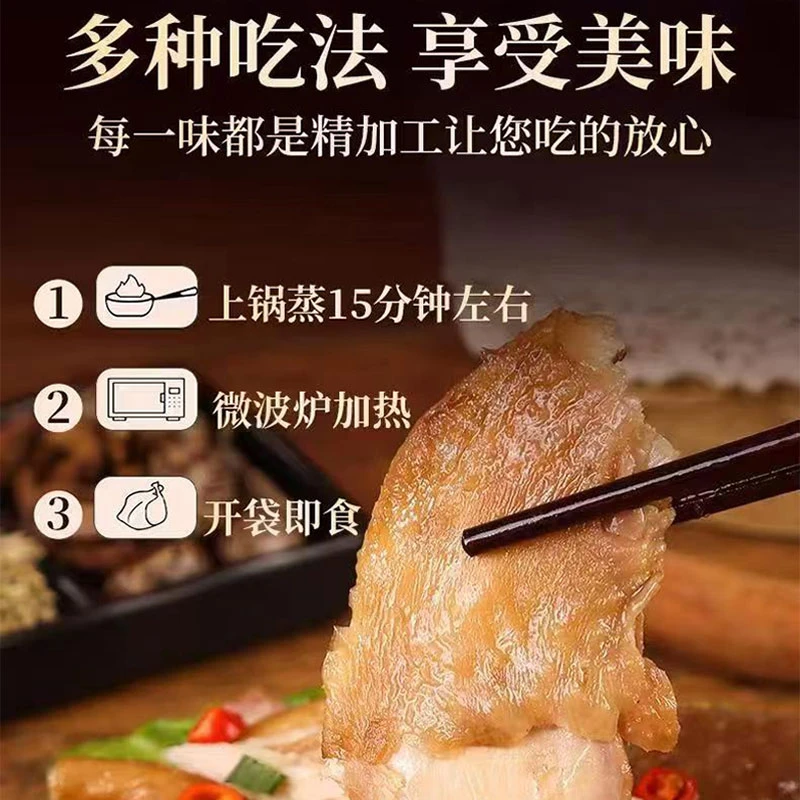 多种吃法 享受美味
每一味都是精加工让您吃的放心

1 上锅蒸15分钟左右

2 微波炉加热

3 开袋即食