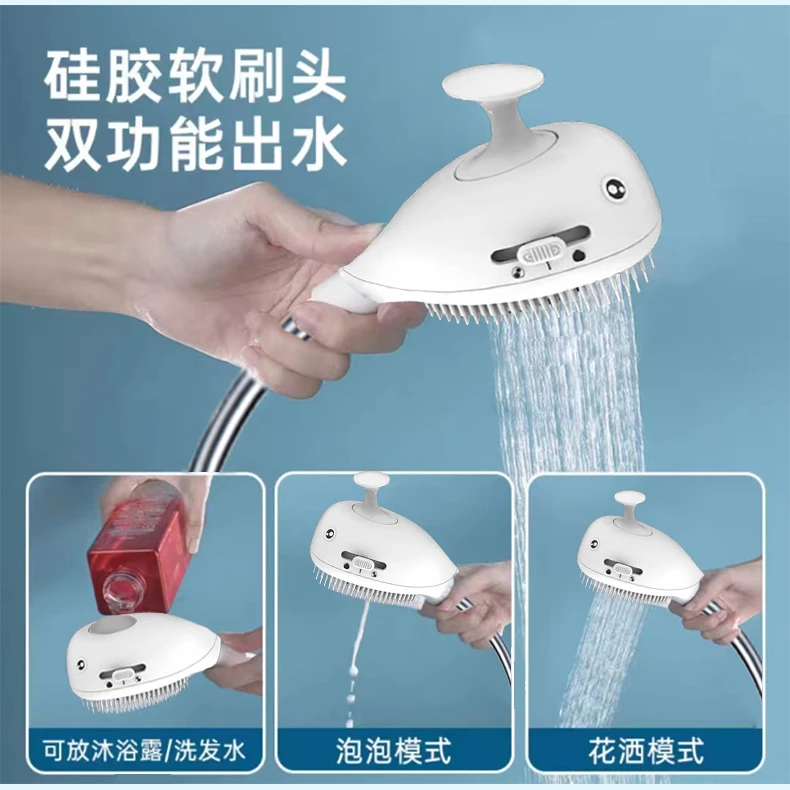 硅胶软刷头
双功能出水

可放沐浴露/洗发水

泡泡模式

花洒模式